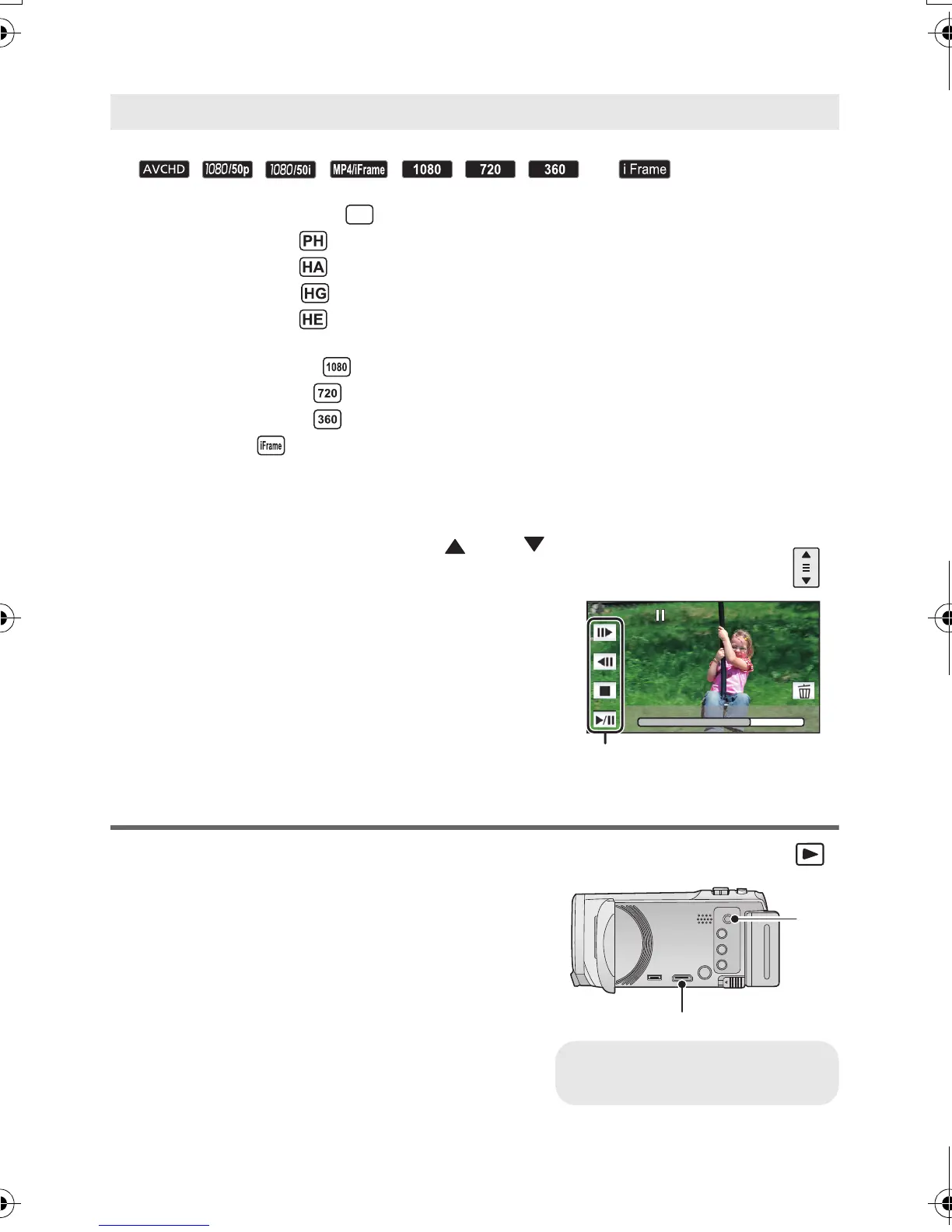 AVCHD 1080/50p 1080/50i MP4/iFrame 1080 720 360 i Frame

PH
HA
HG
HE

1080
720
360
iFrame