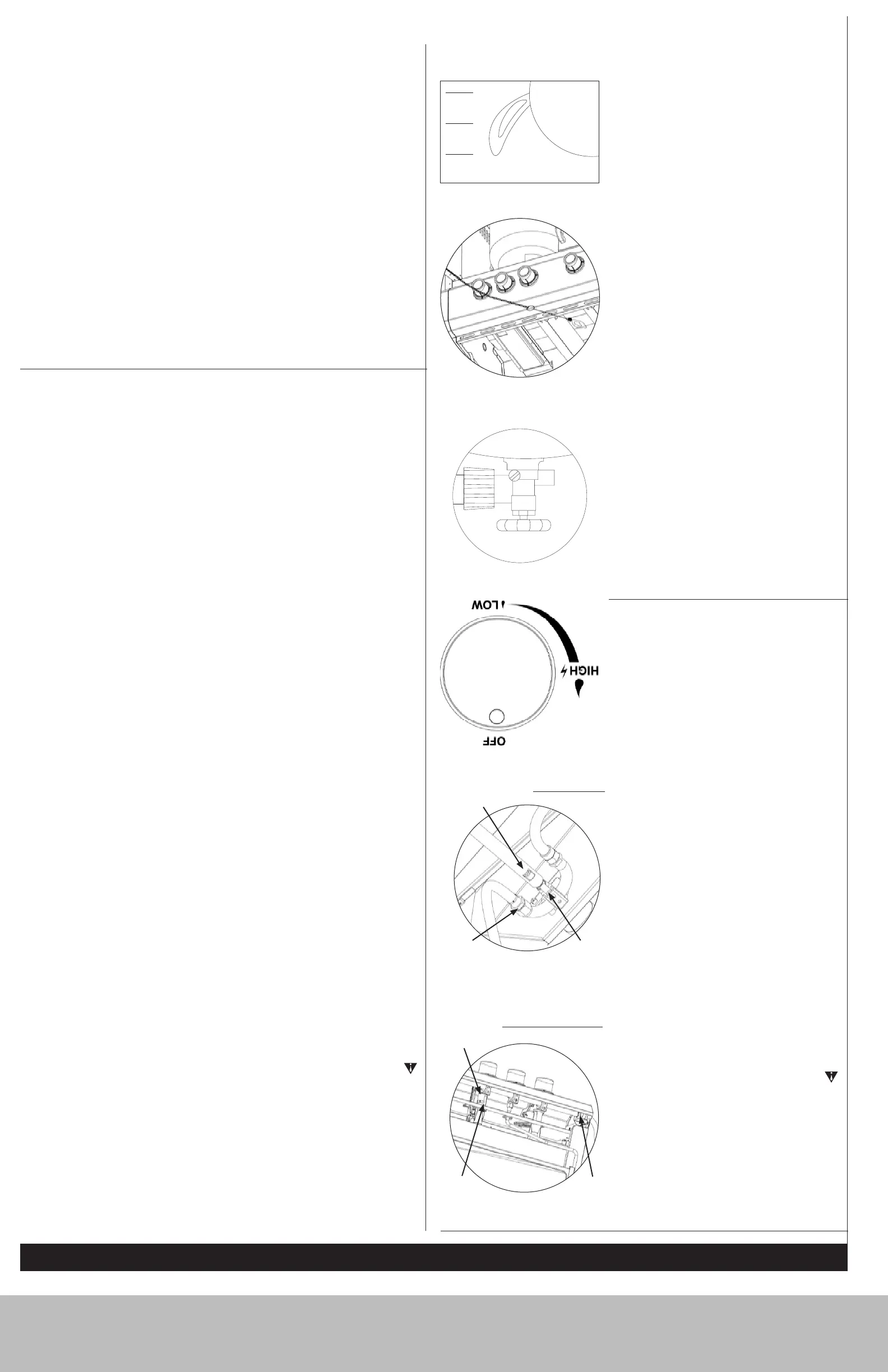 LOW

HIGH

OFF