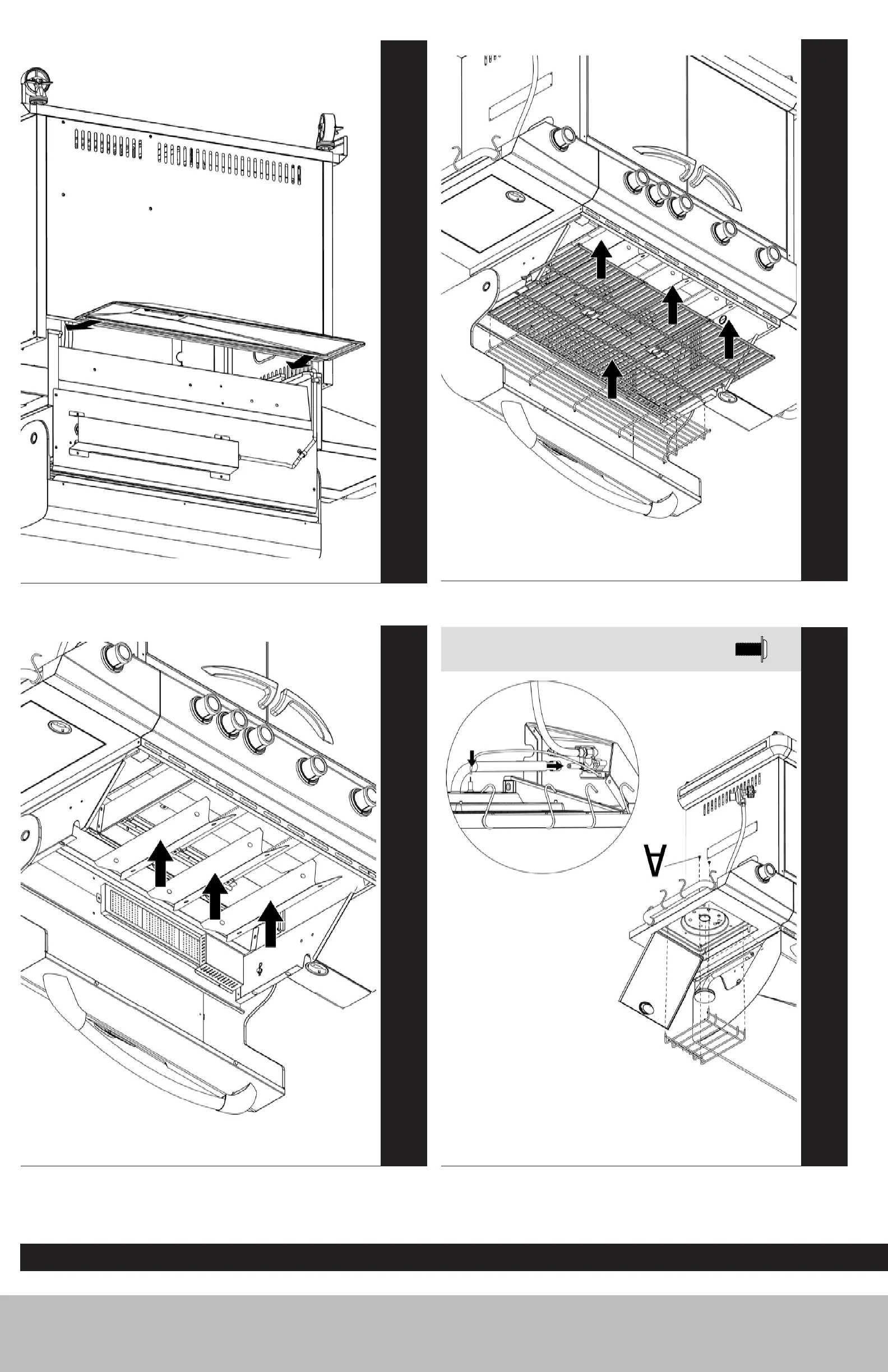 A