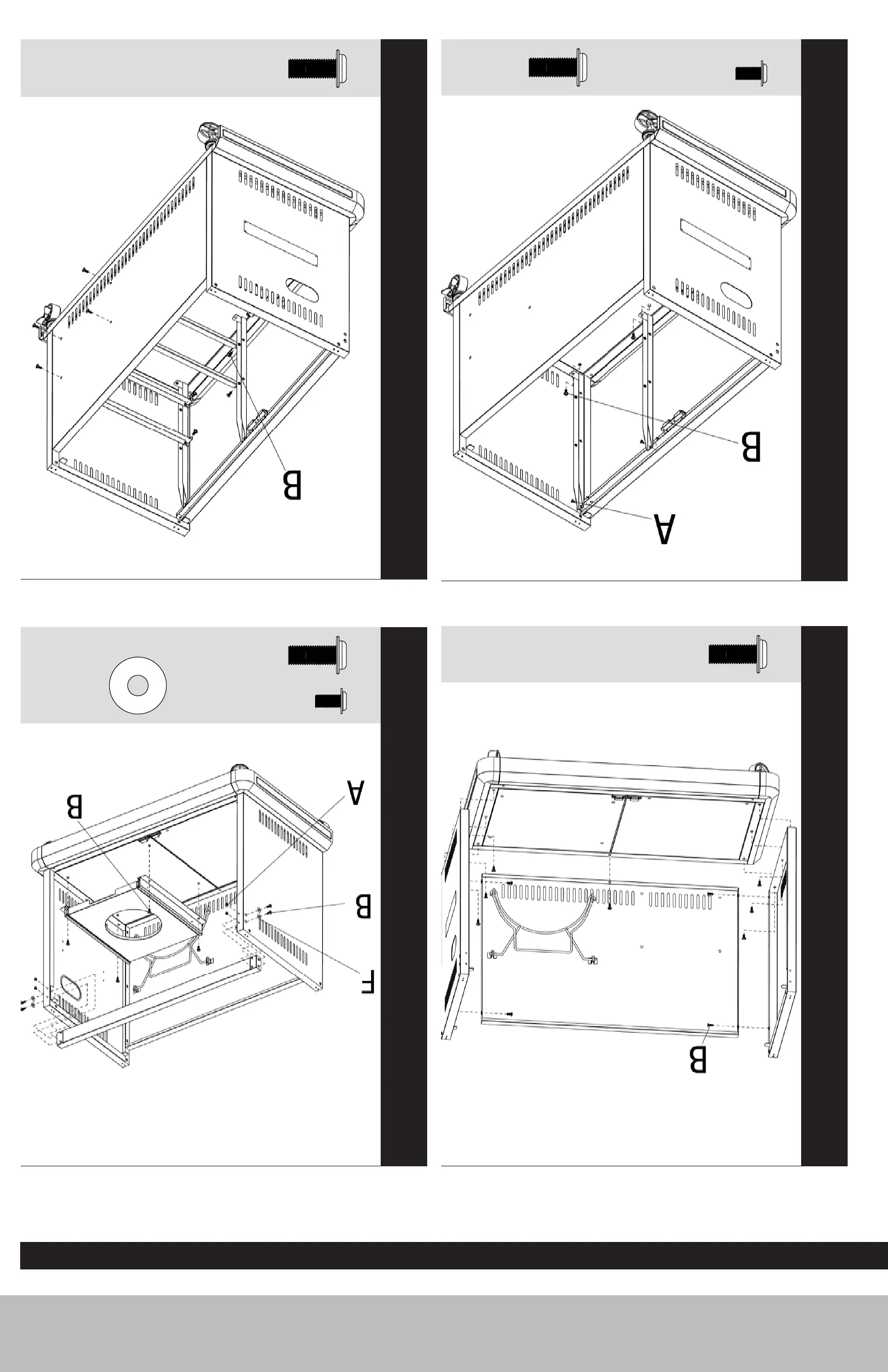 B

B

A

B

A

B

F

B