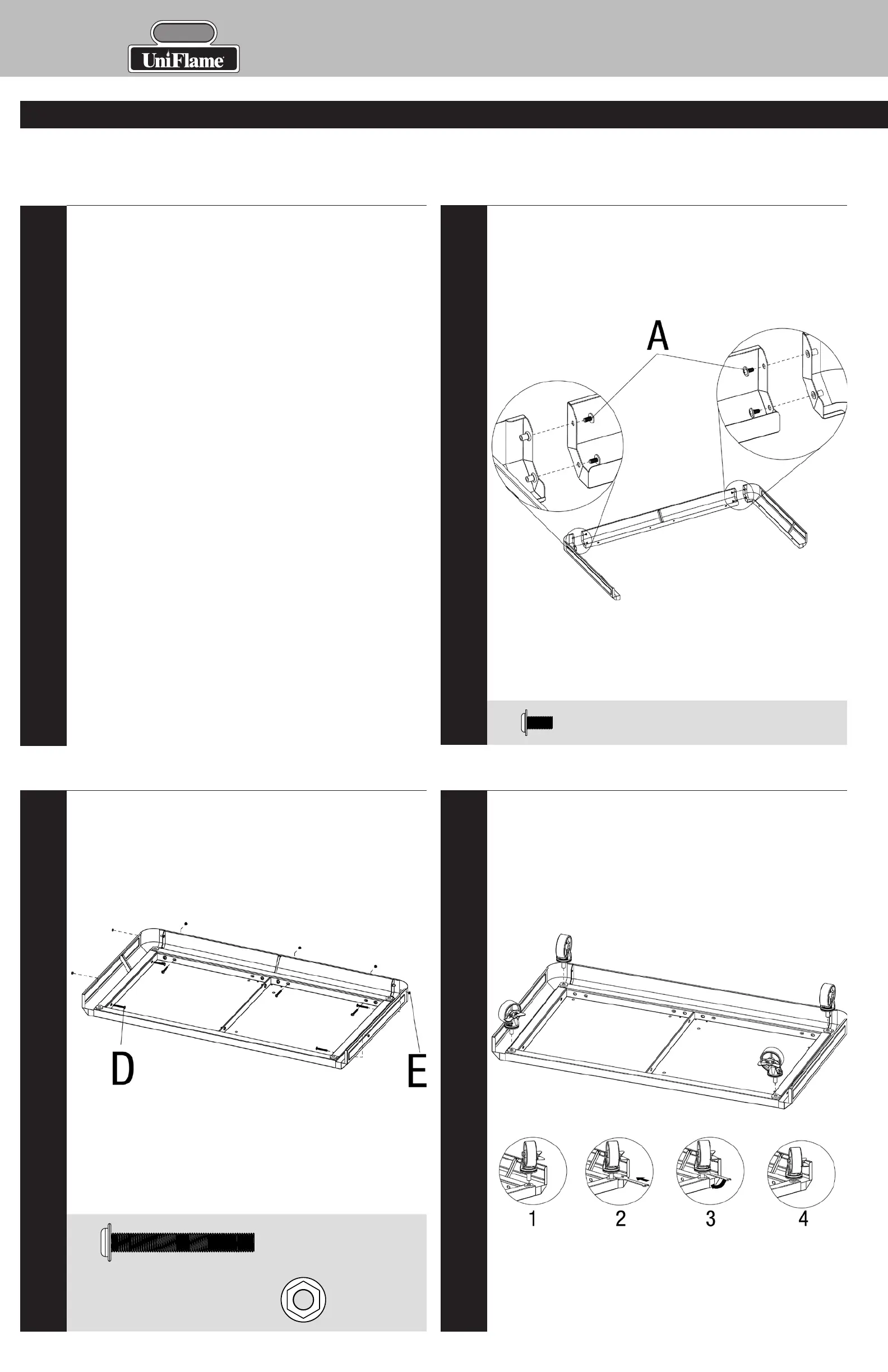 UniFlame

A

D

E

1

2

3

4