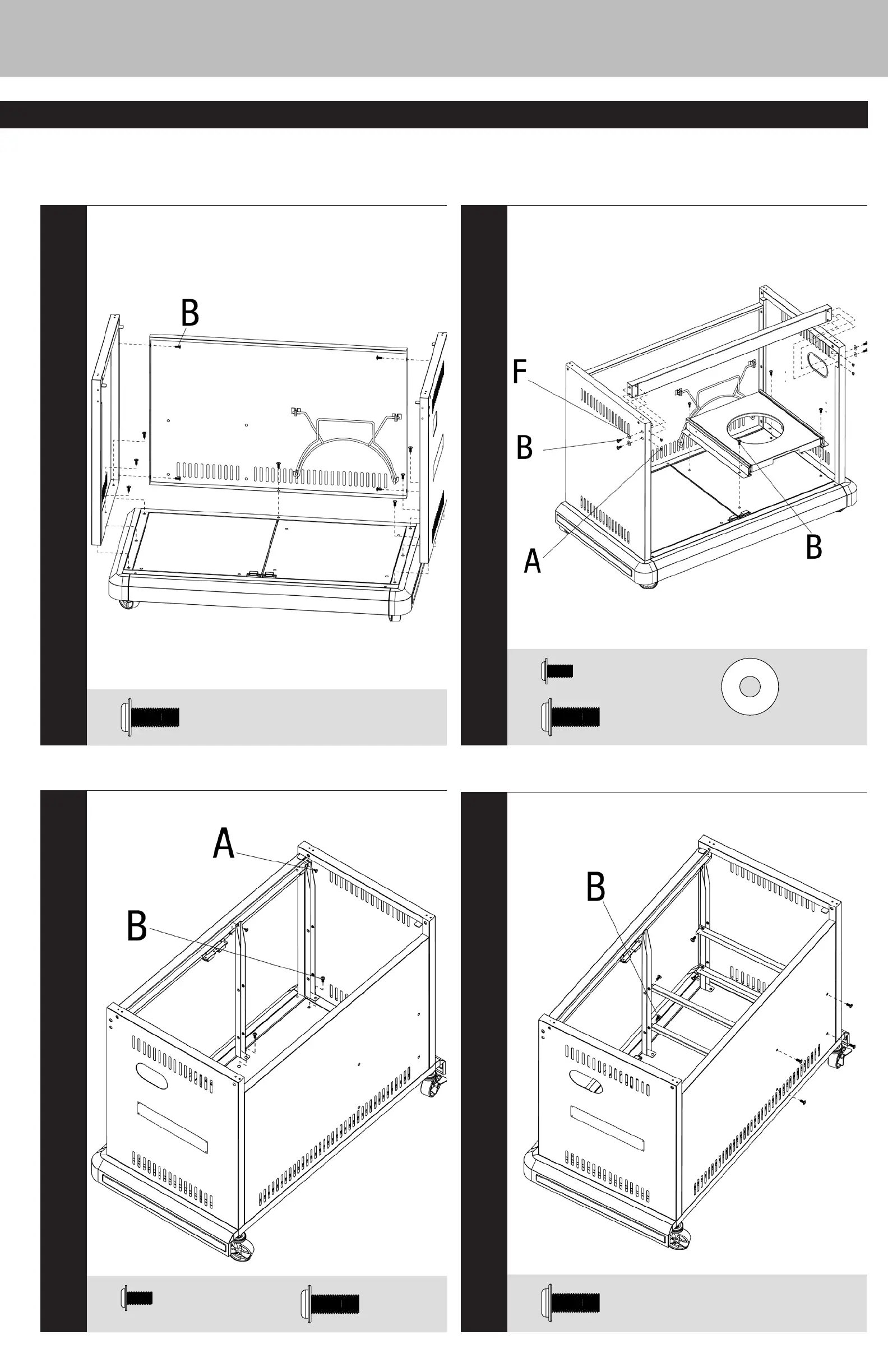 B

F

B

A

B

A

B

B