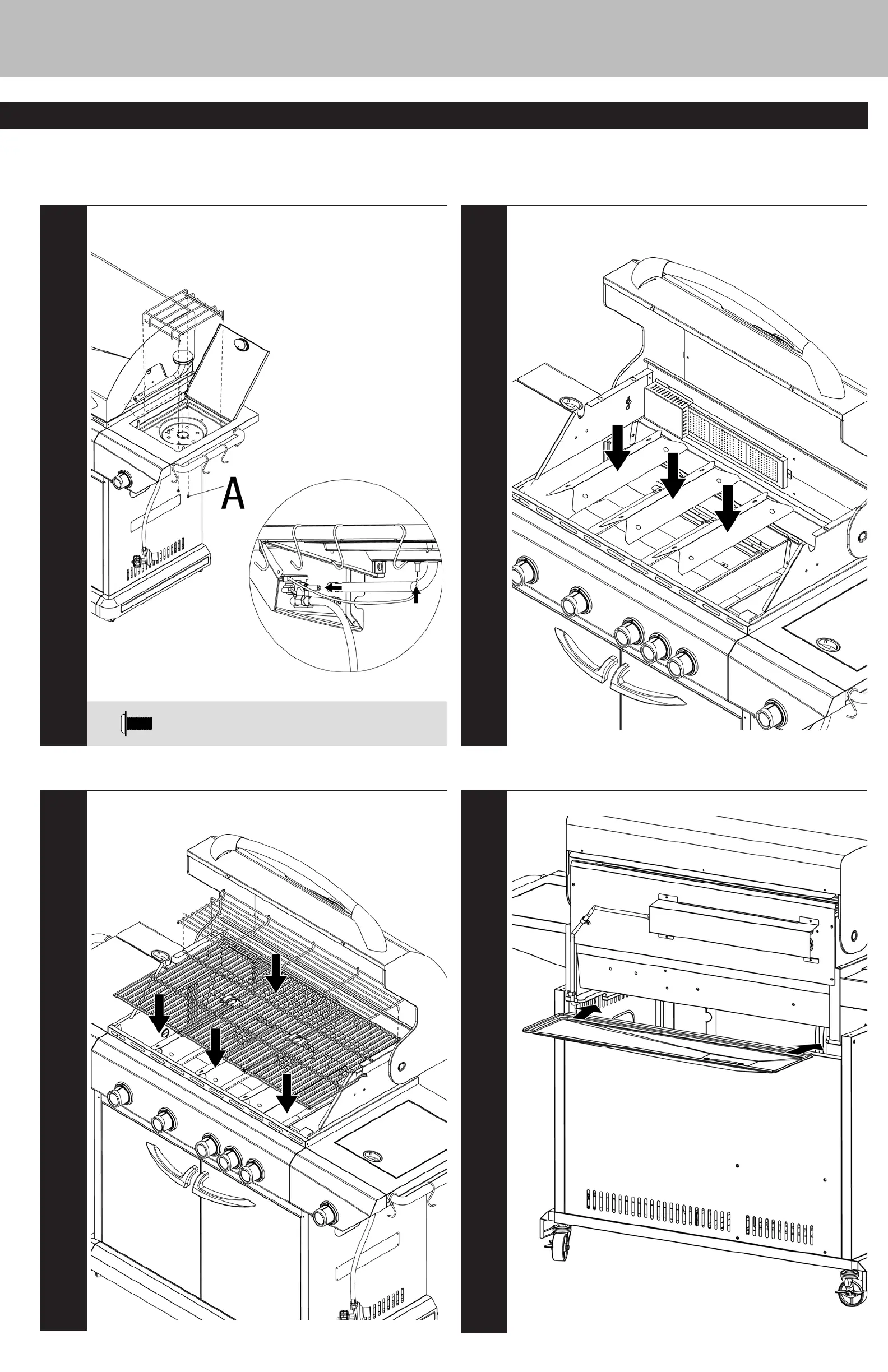 A