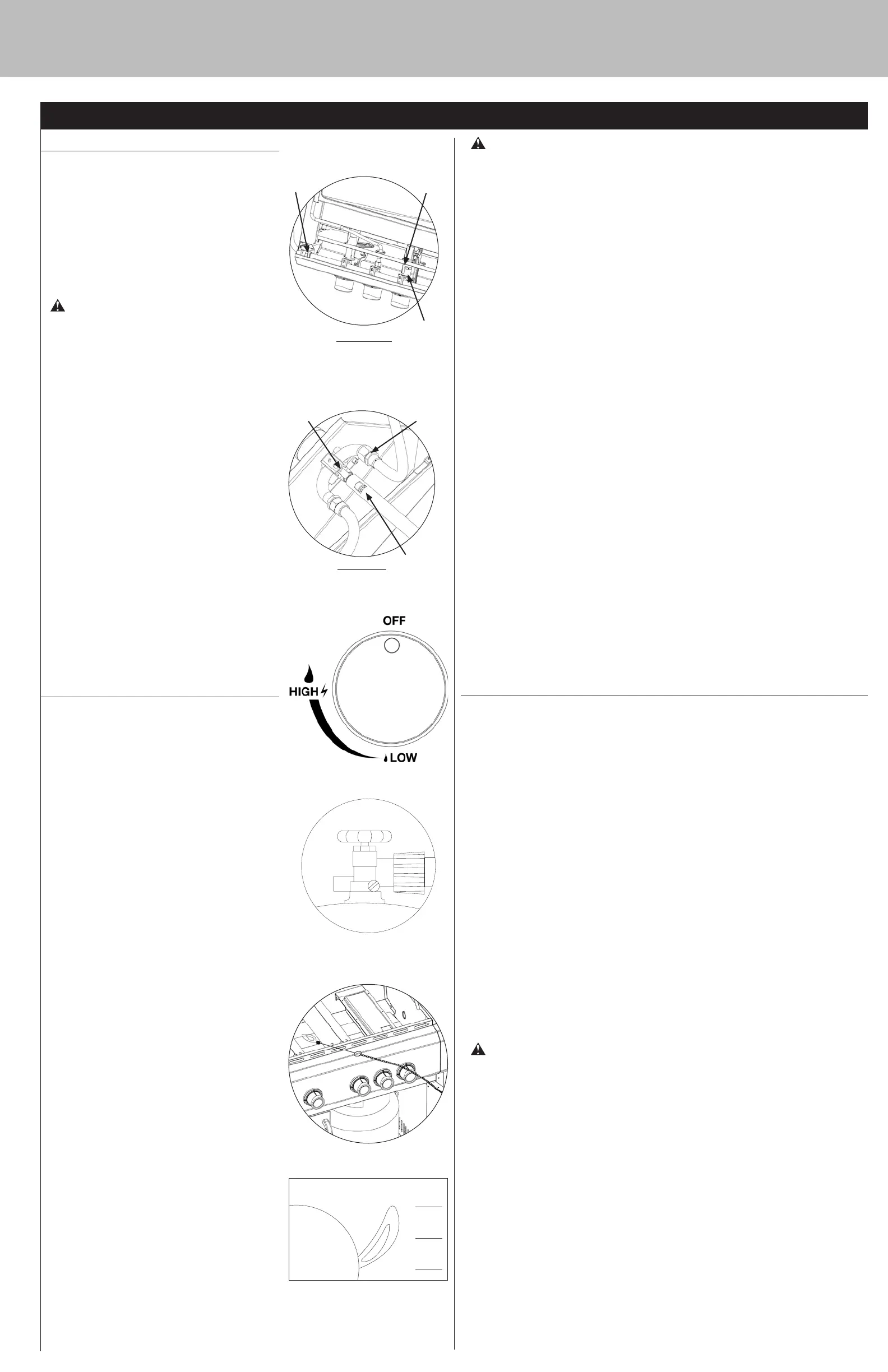 OFF

HIGH

LOW