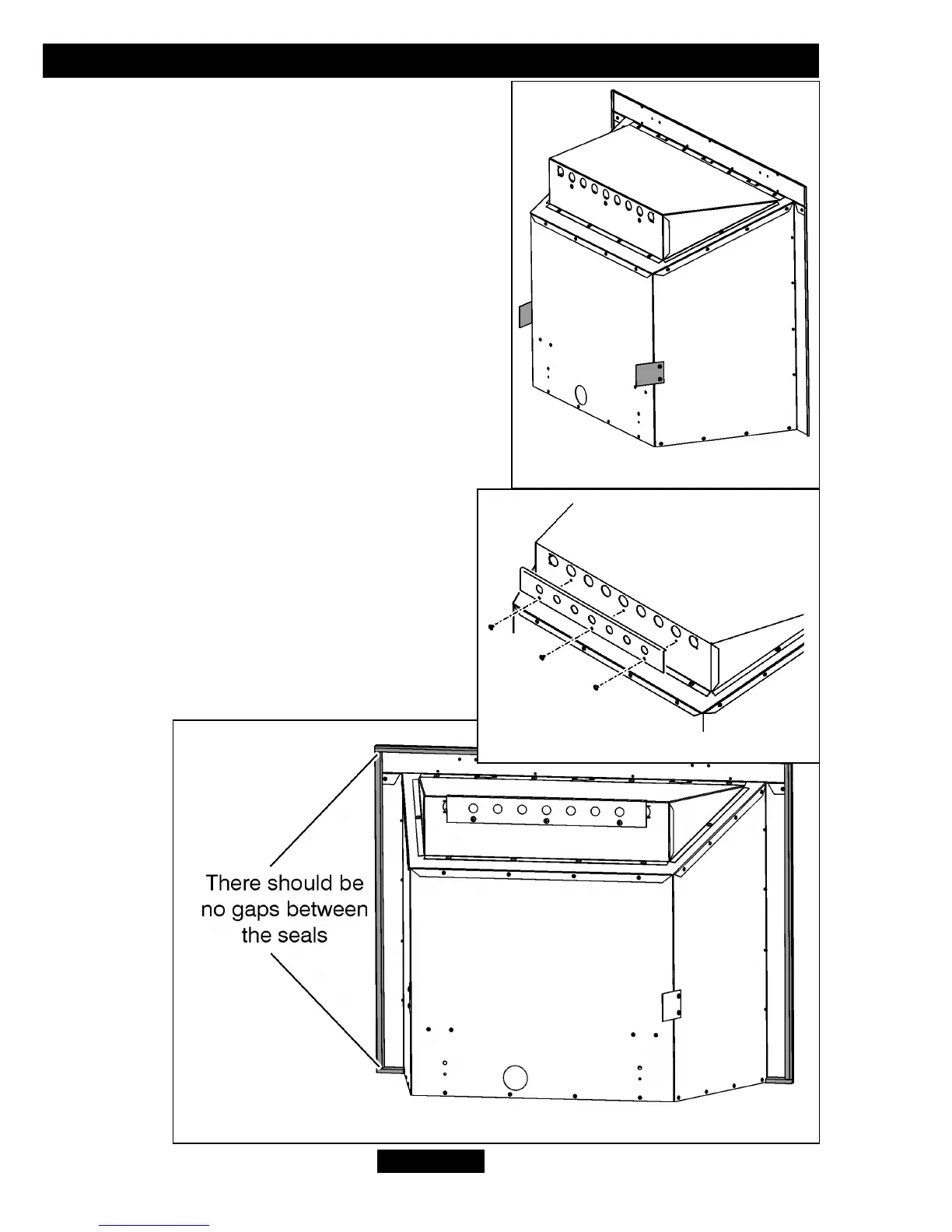 There should be no gaps between the seals