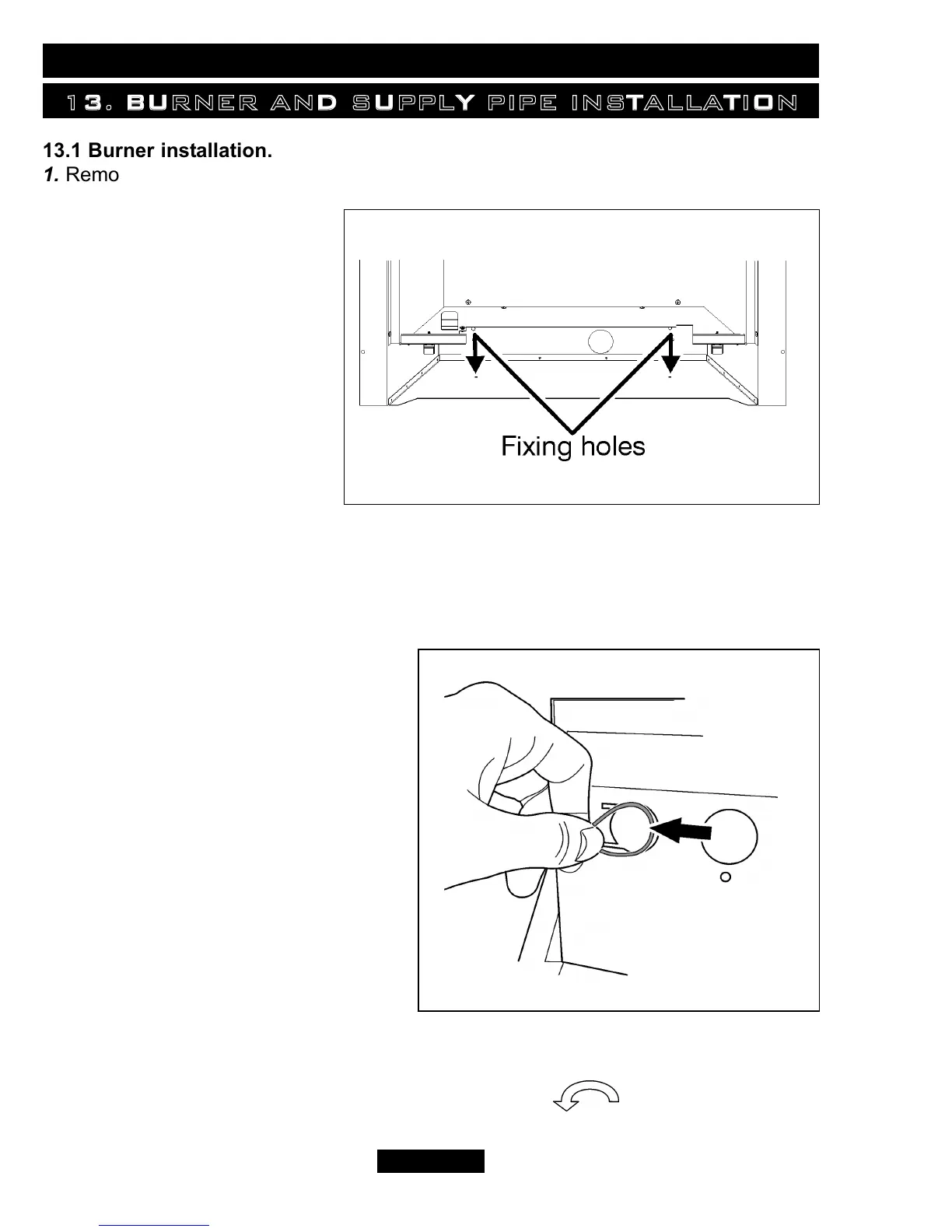 13. BURNER AND SUPPLY PIPE INSTALLATION

13.1 Burner installation.
1. Remo

Fixing holes