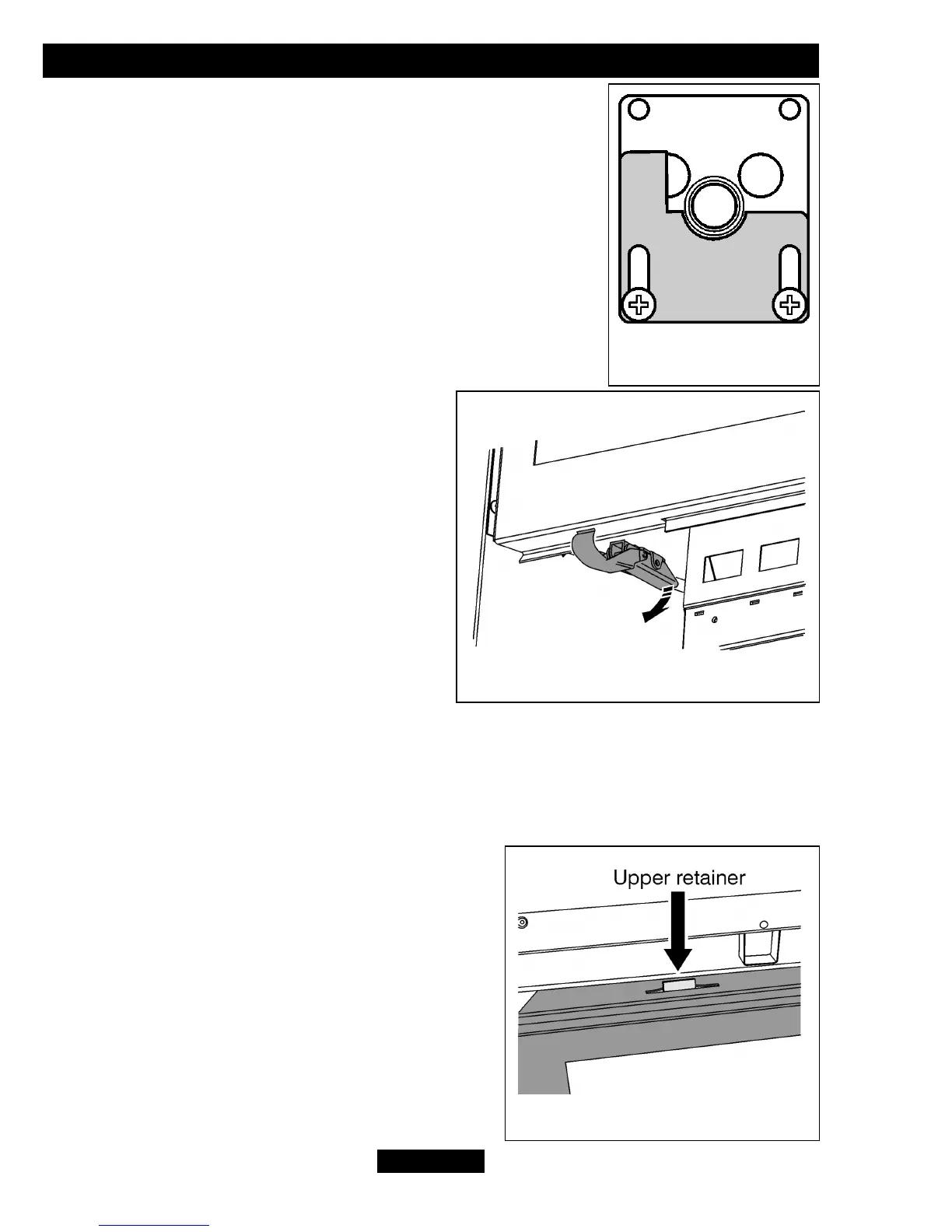 Upper retainer