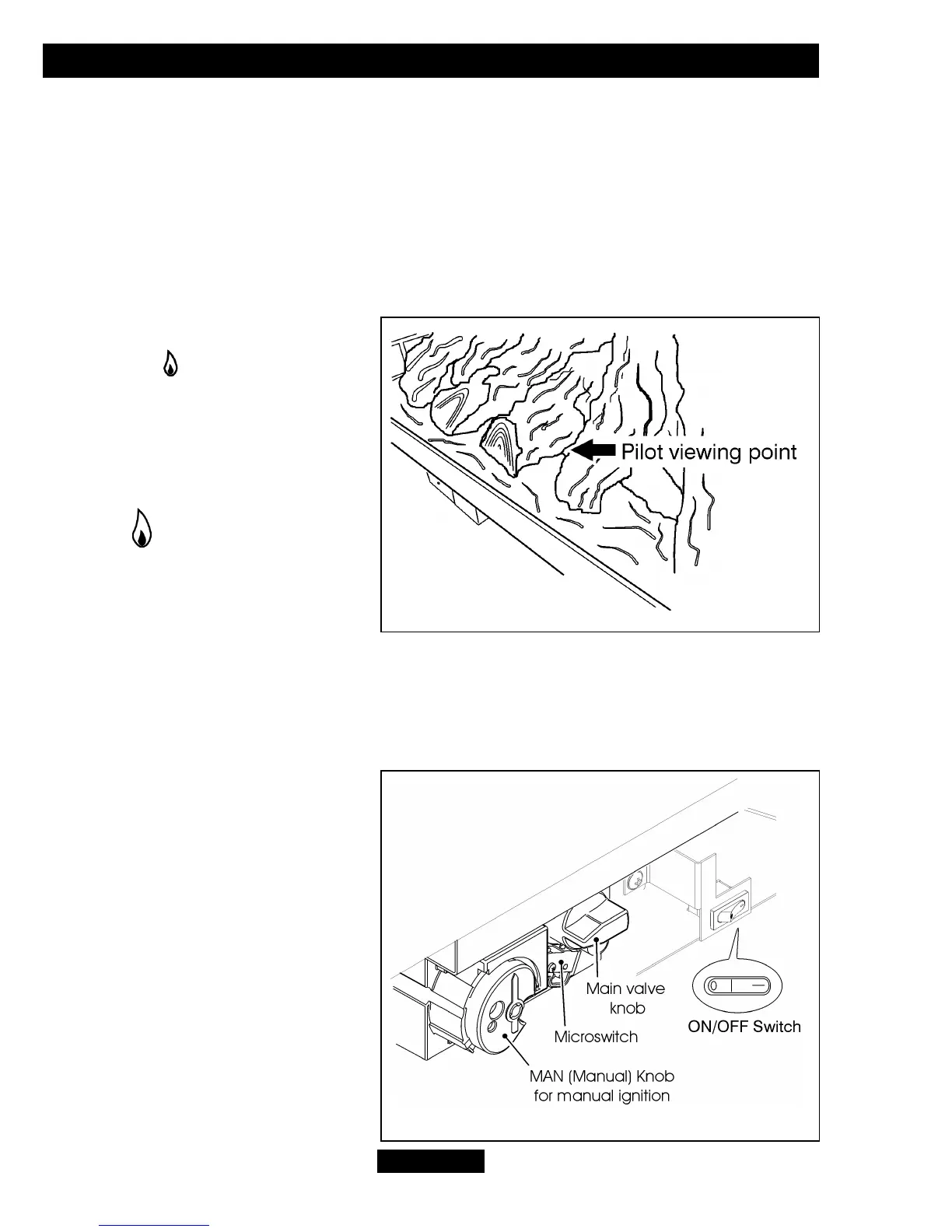 Pilot viewing point

Main valve knob

Microswitch

ON/OFF Switch

MAN (Manual) Knob for manual ignition