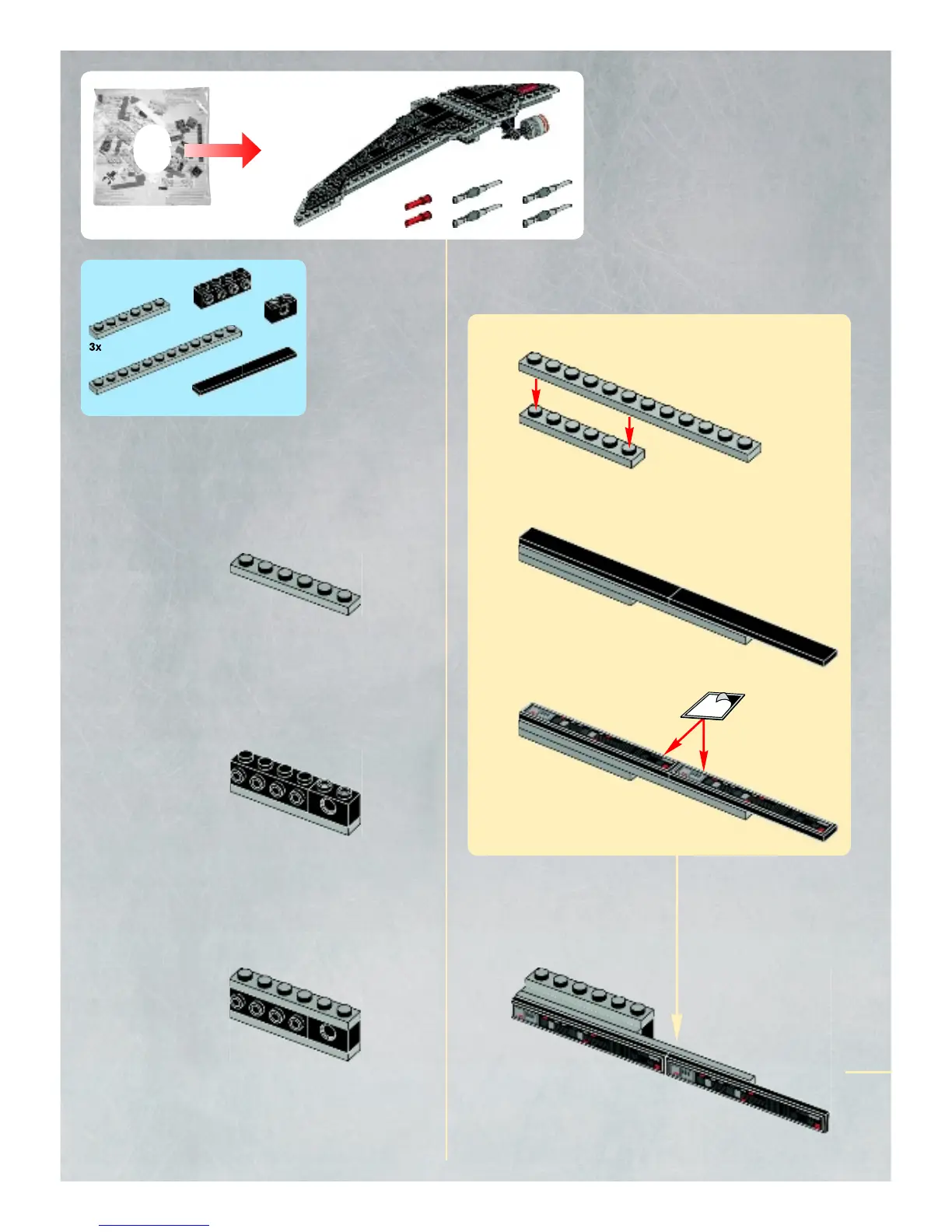 3x