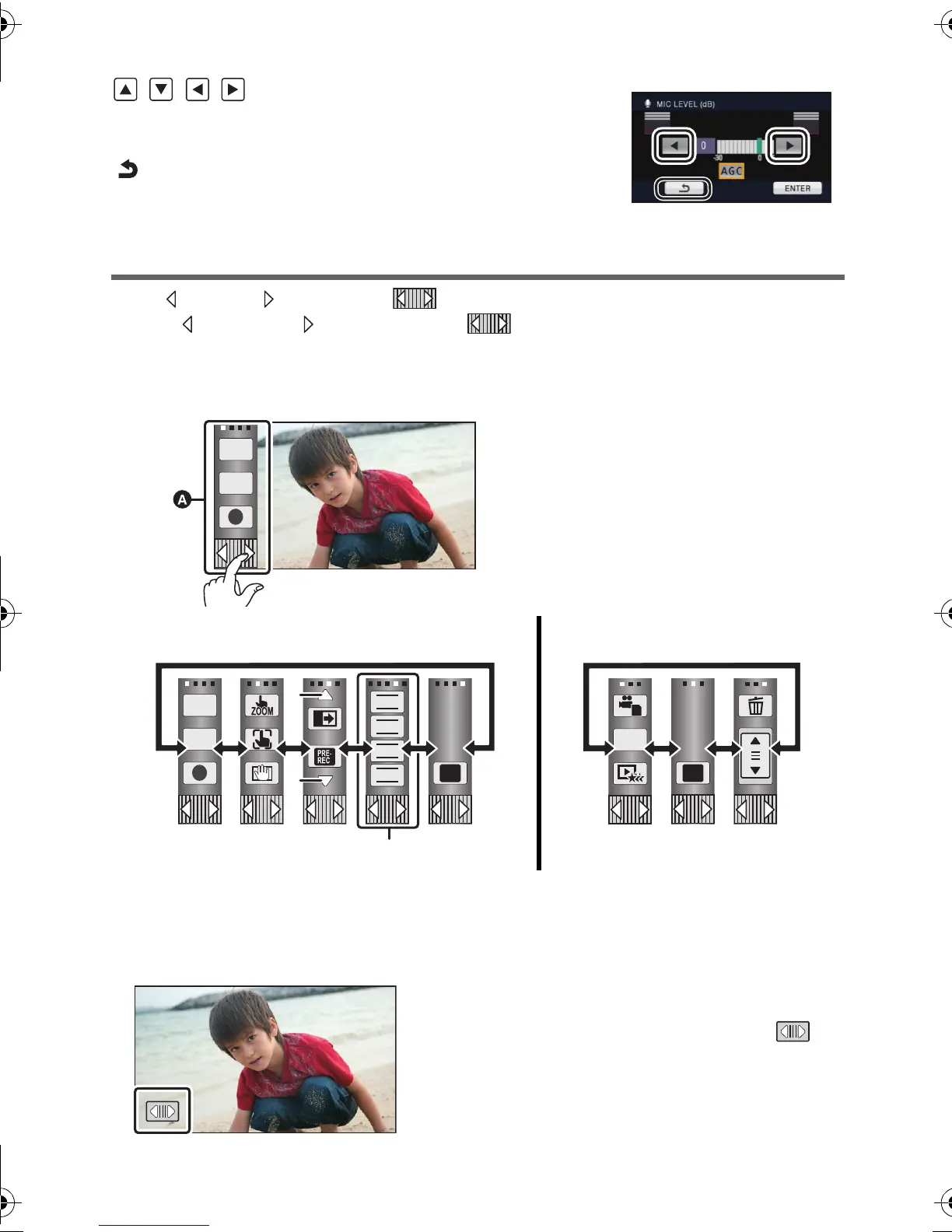 MIC LEVEL (dB)

0

-30

0

AGC

ENTER

A

ZOOM

PRE-REC