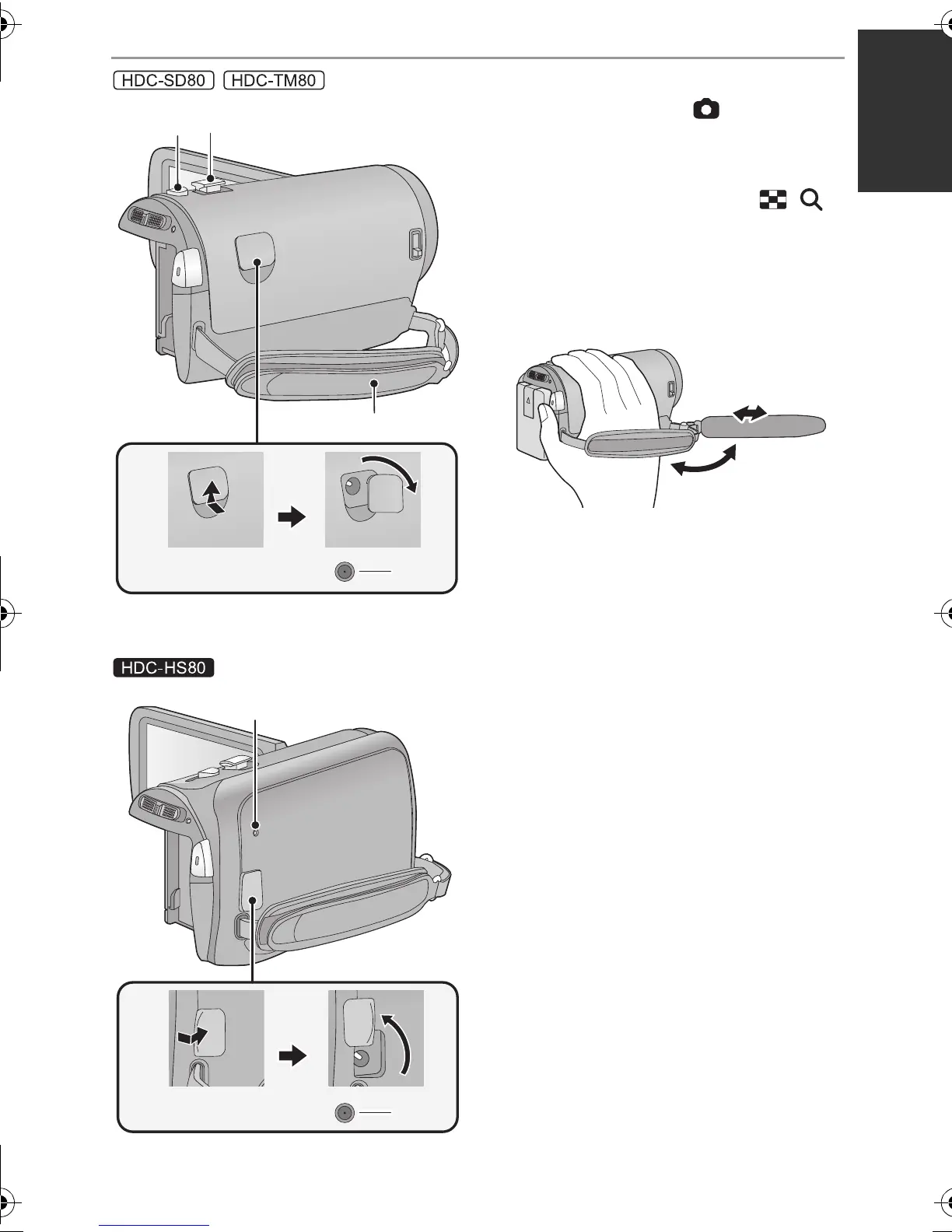 HDC-SD80 HDC-TM80

HDC-HS80