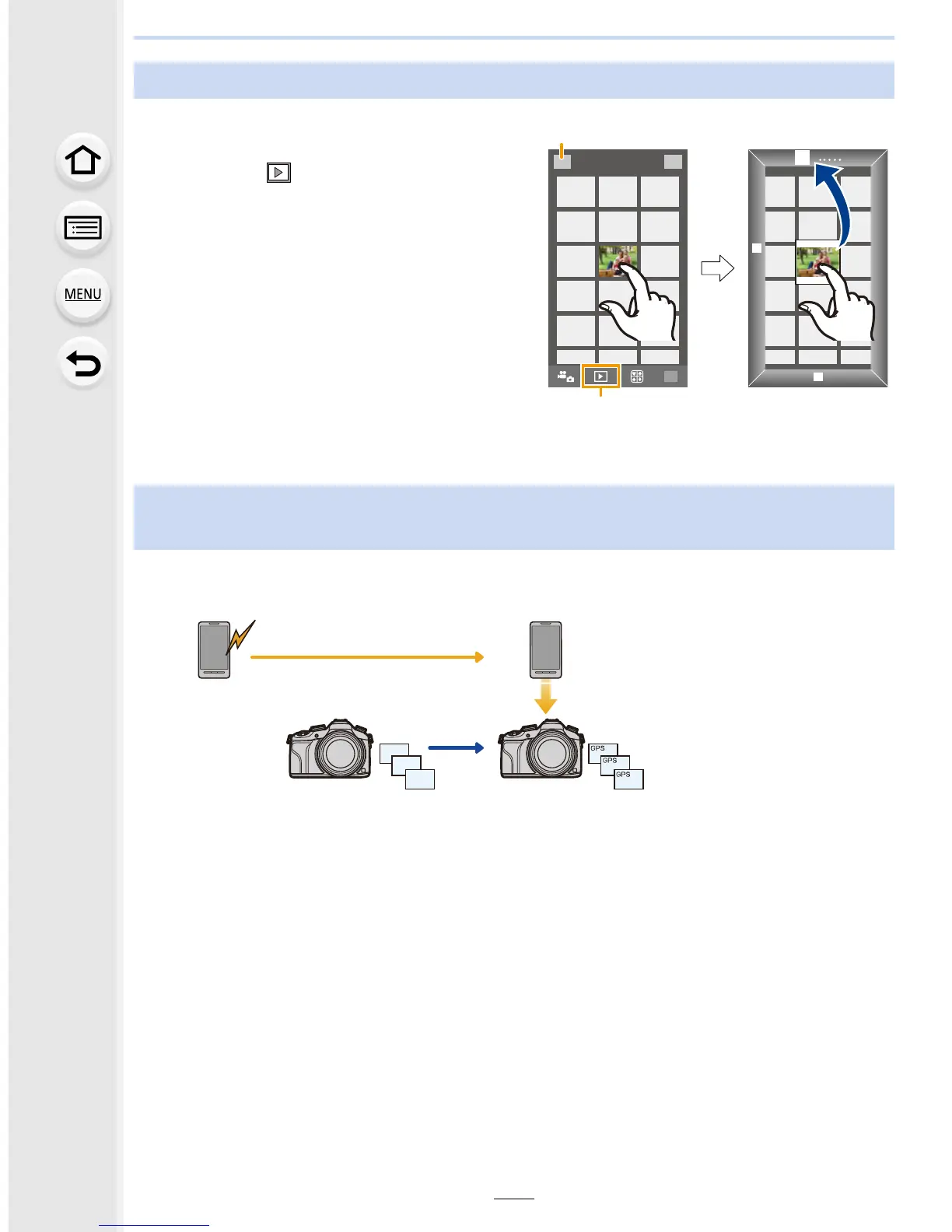 MENU

GPS
GPS
GPS