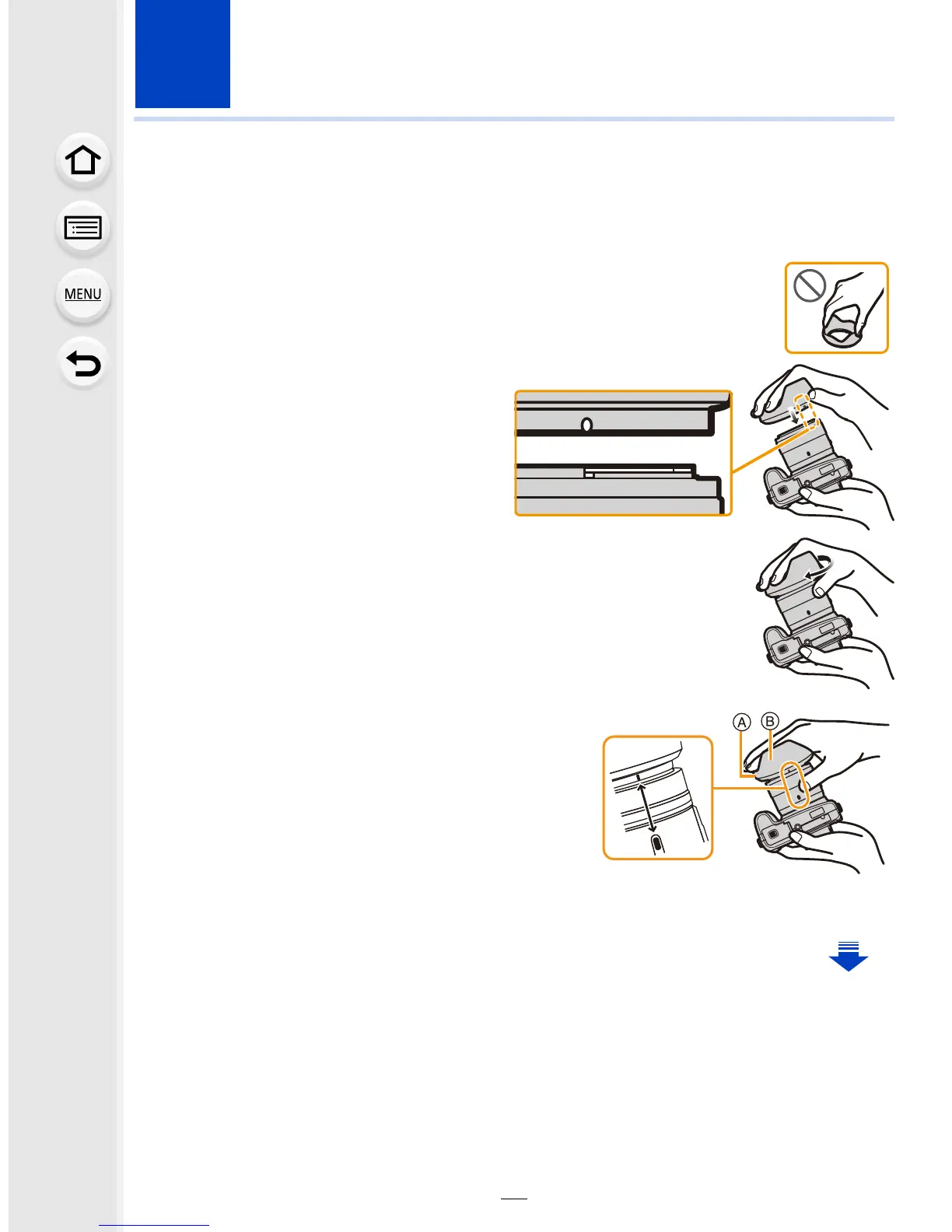 MENU

Ⓐ Ⓑ