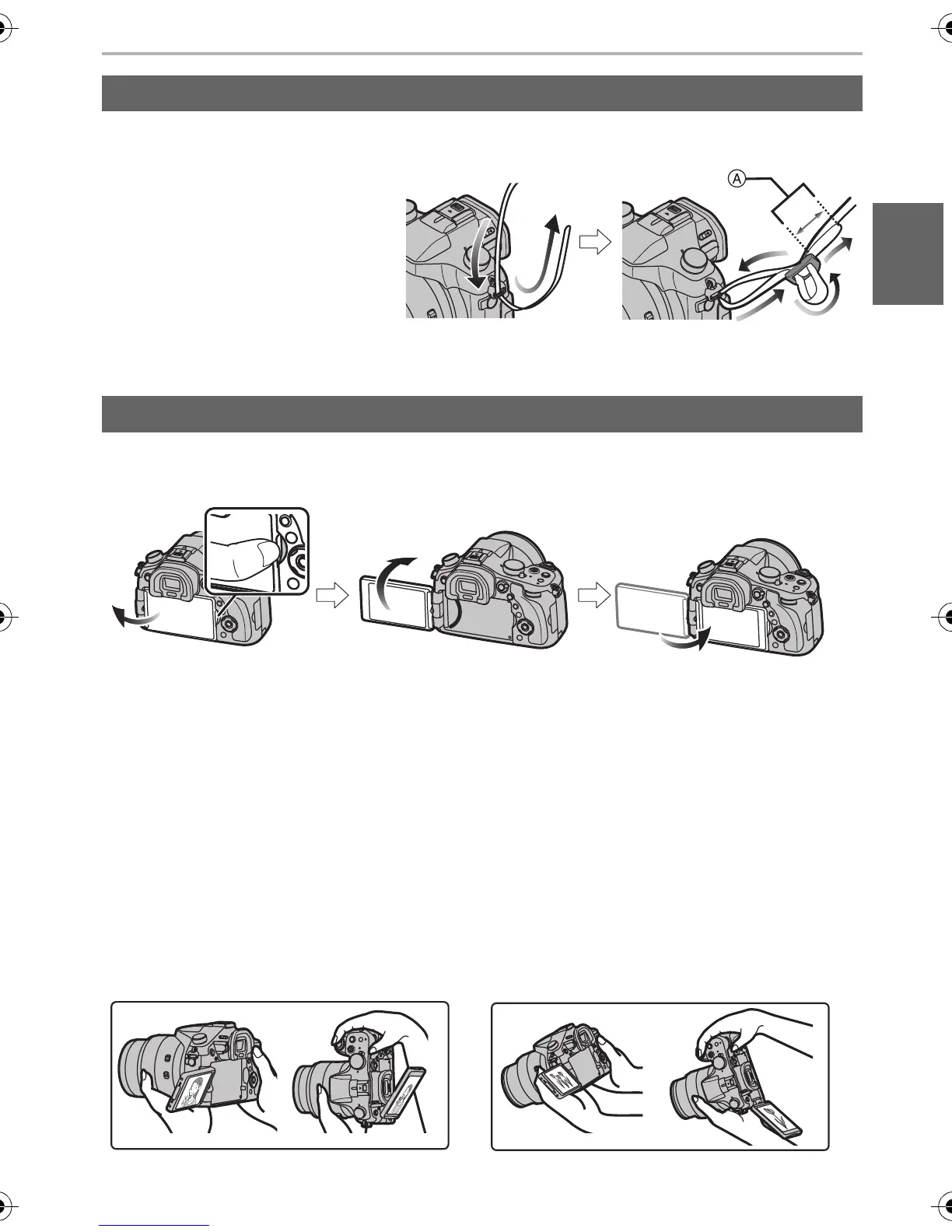 A