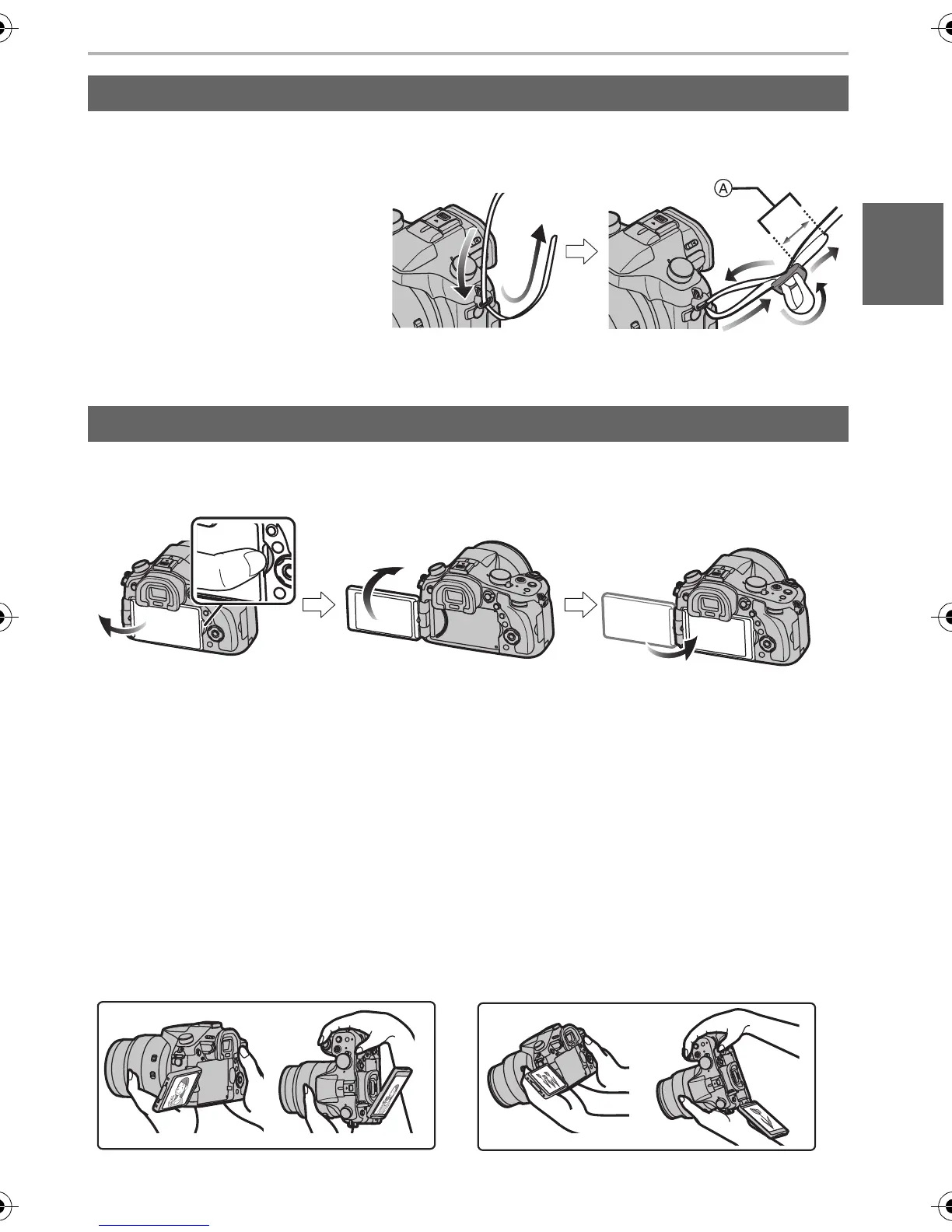 A