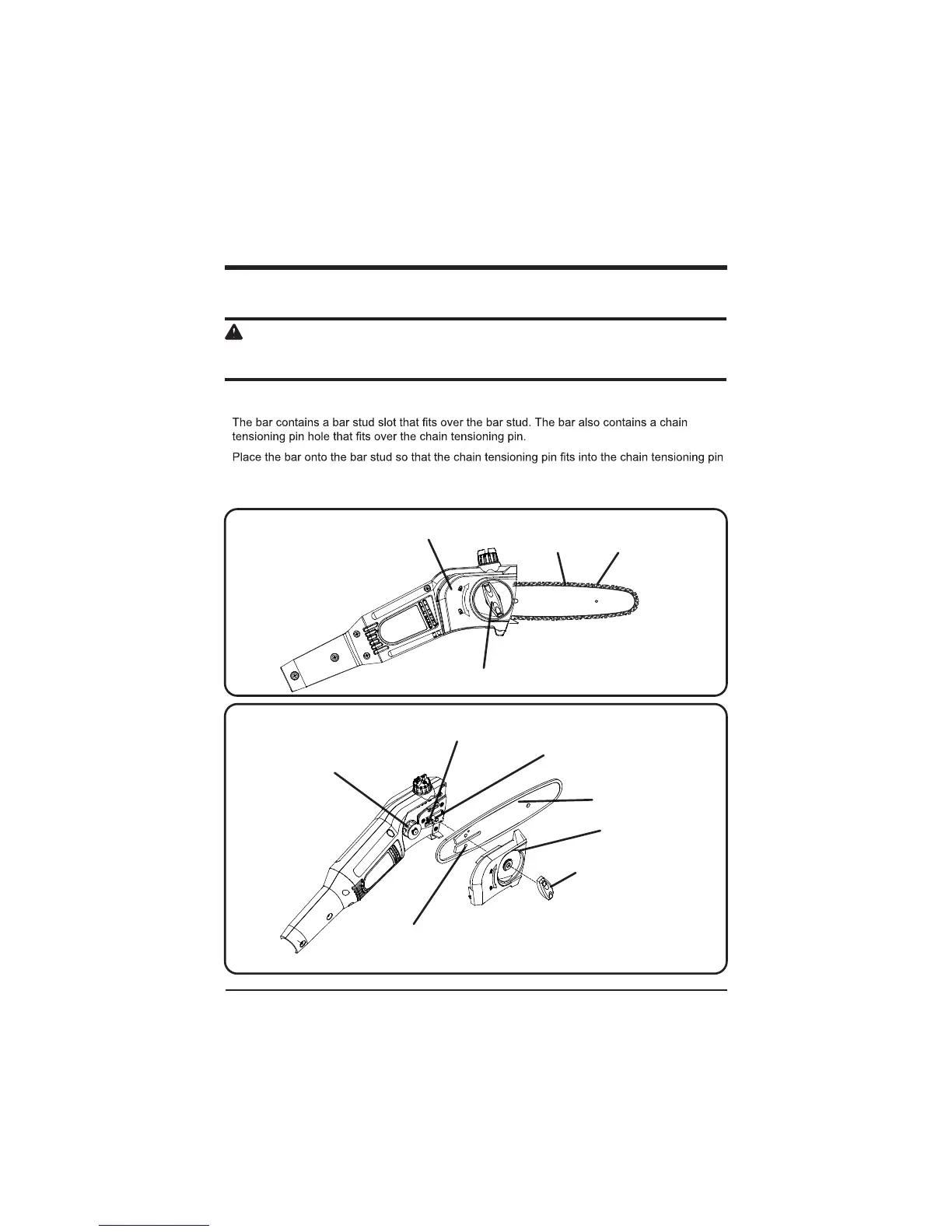 The bar contains a bar stud slot that fits over the bar stud. The bar also contains a chain tensioning pin hole that fits over the chain tensioning pin.

Place the bar onto the bar stud so that the chain tensioning pin fits into the chain tensioning pin