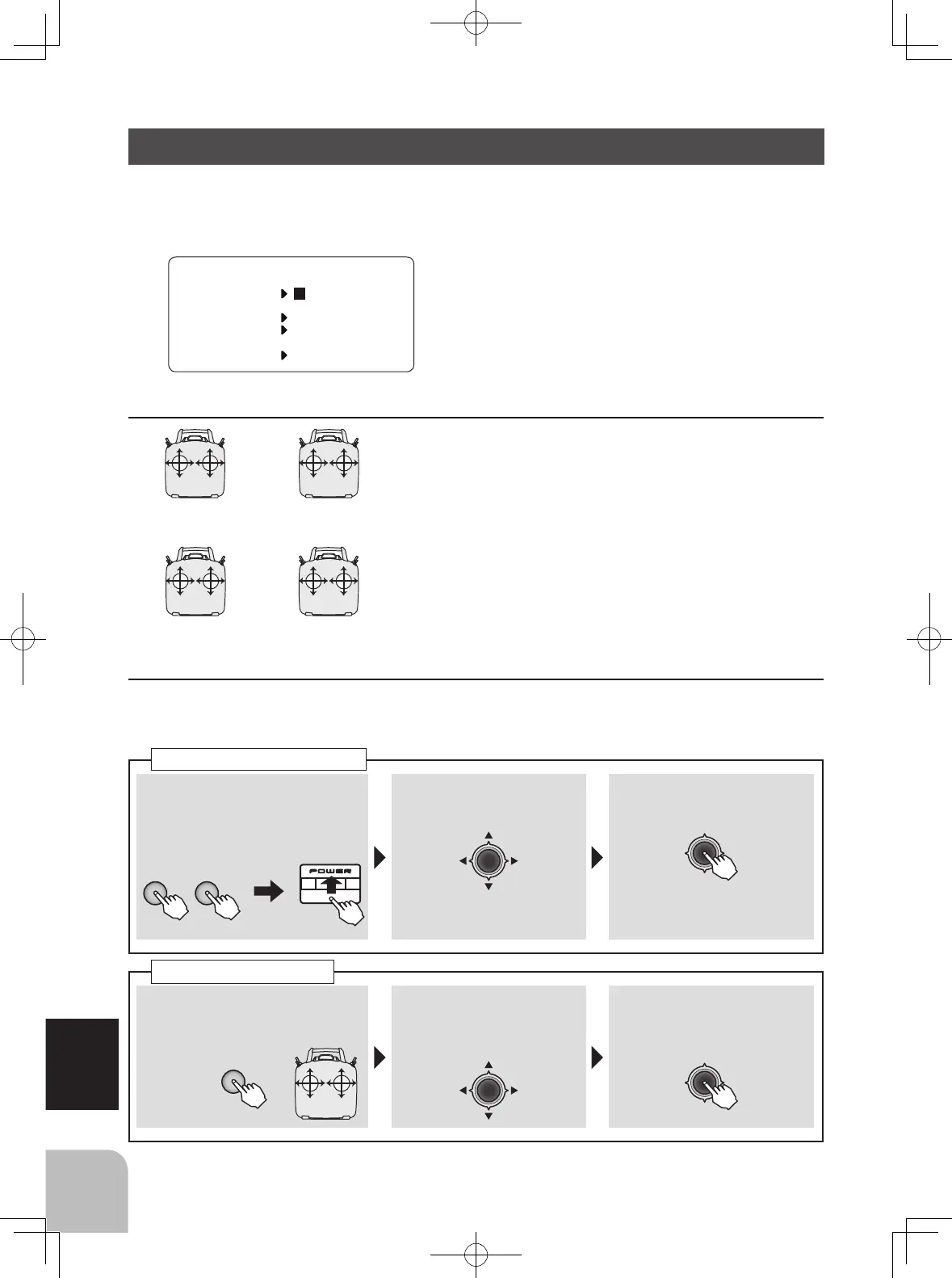 POWER