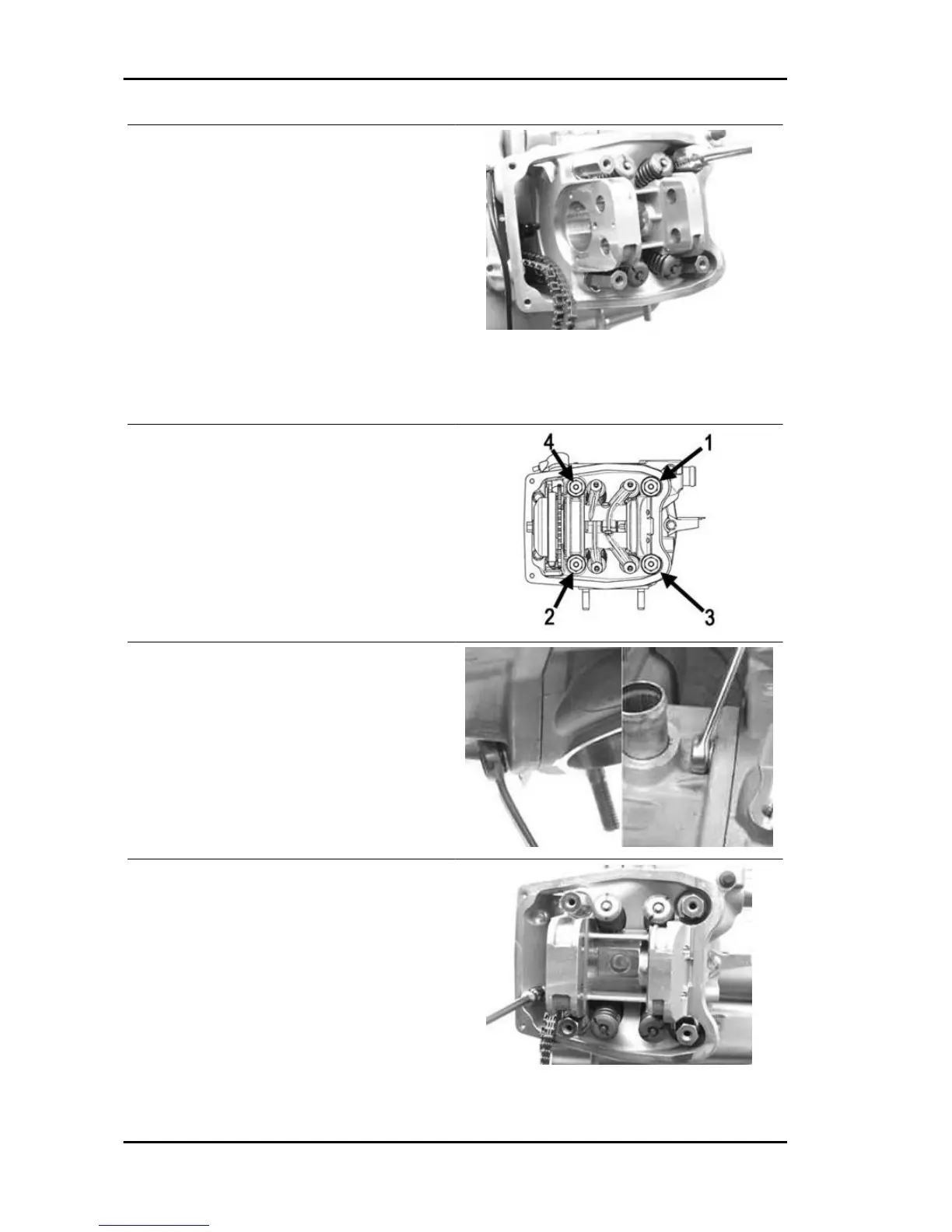 4

1

2

3