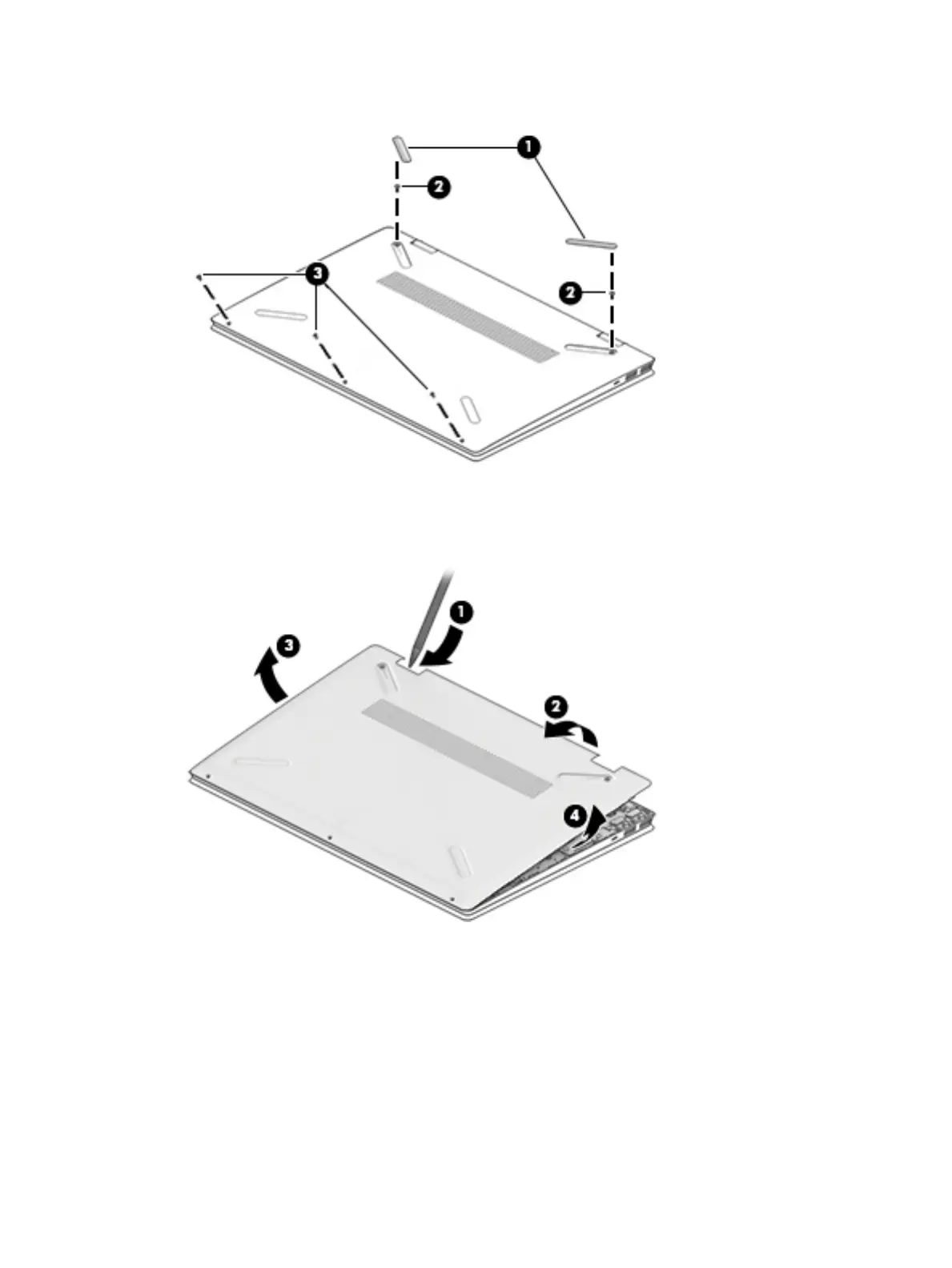 1
2
2
3

1
3
2
4