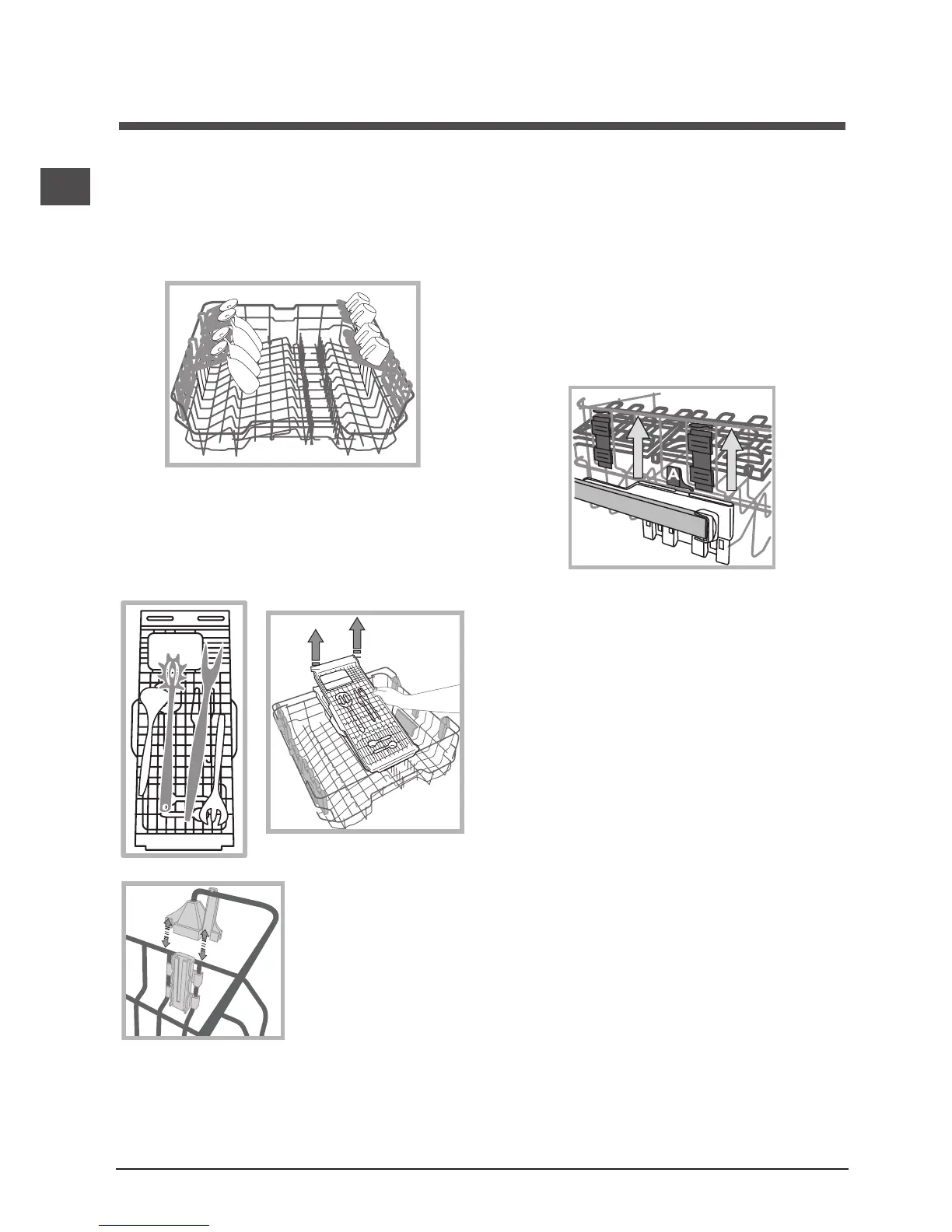 A