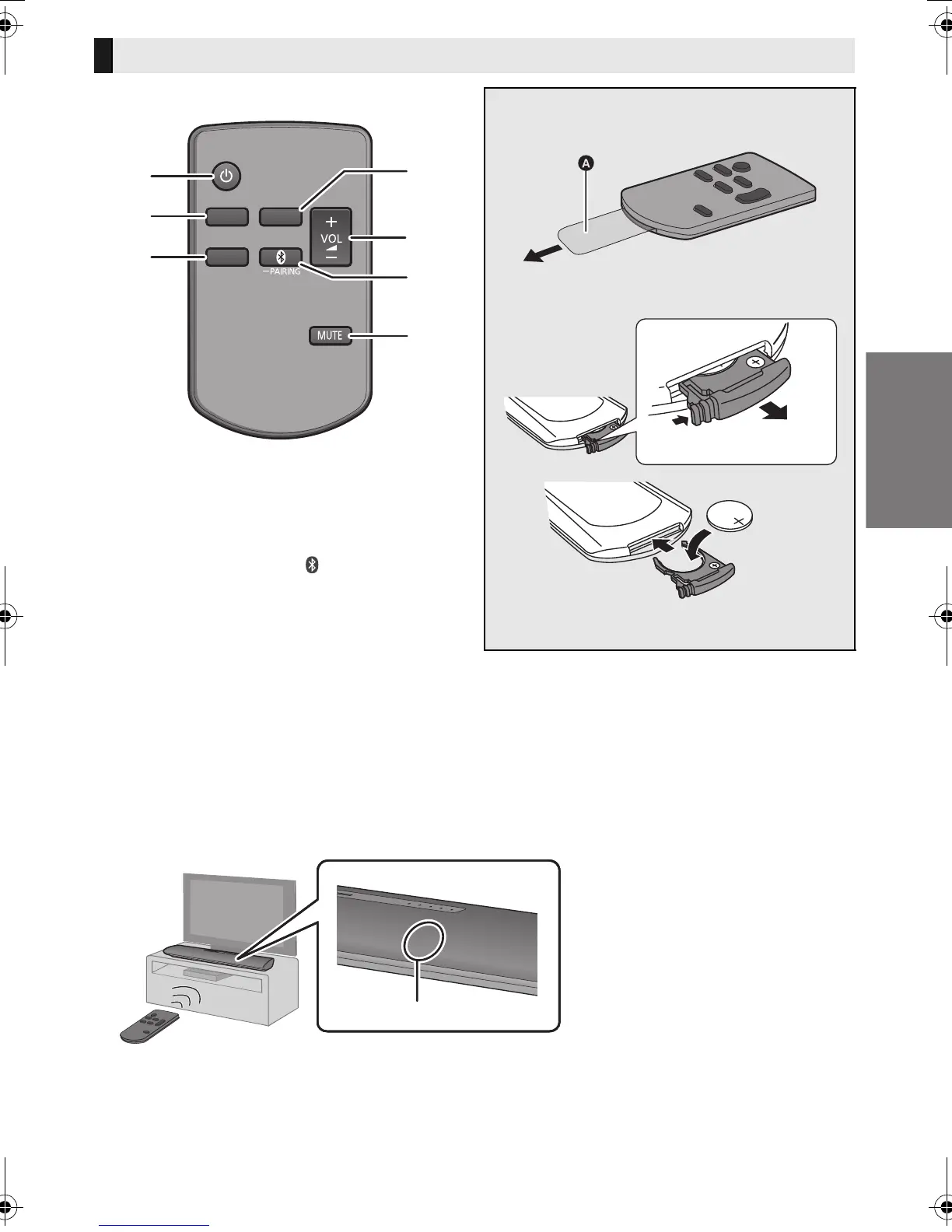 VOL

PAIRING

MUTE

A