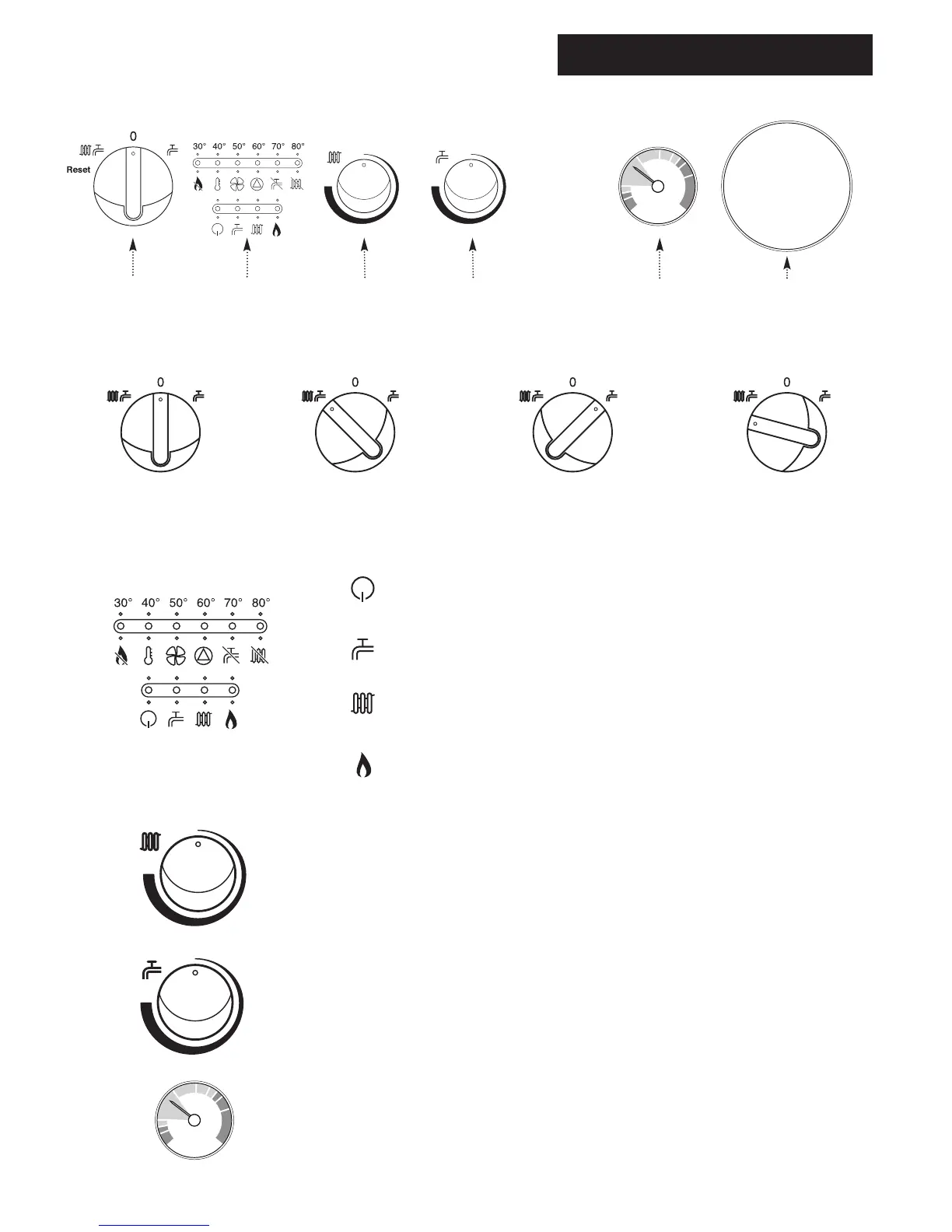 0

Reset

30° 40° 50° 60° 70° 80°

0

0

0

0

30° 40° 50° 60° 70° 80°