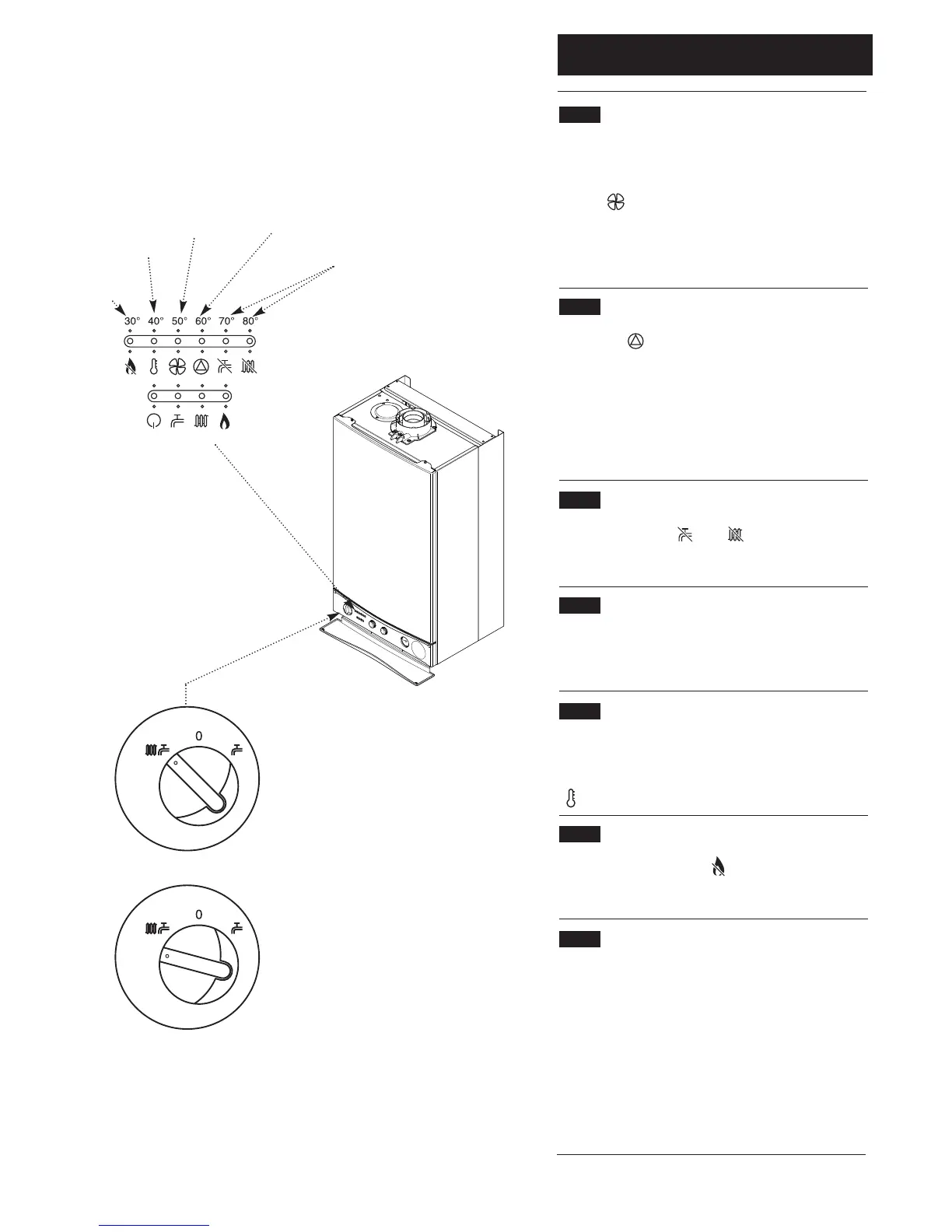 30° 40° 50° 60° 70° 80°

0

0