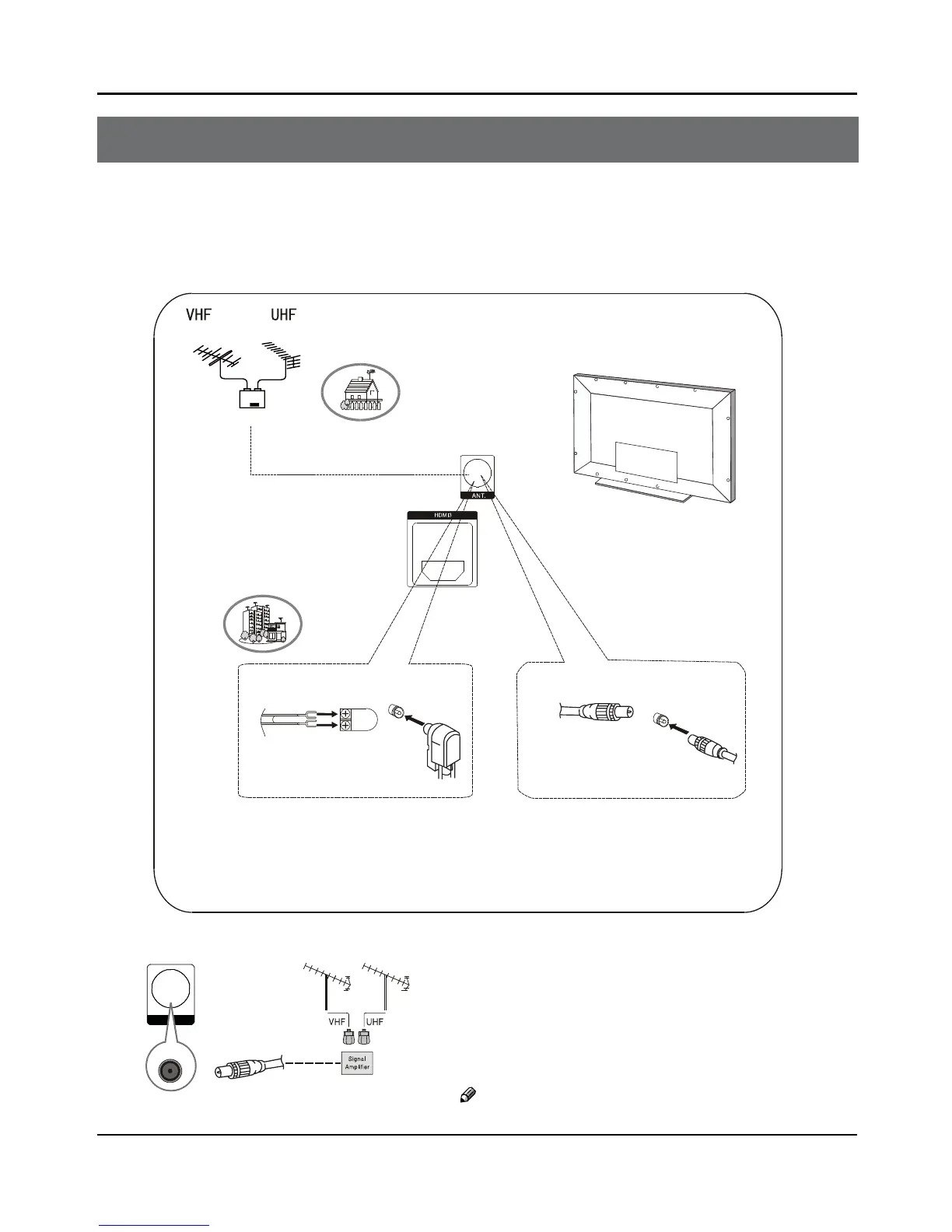 VHF UHF

ANT.

HDMI

VHF UHF

Signal Amplifier