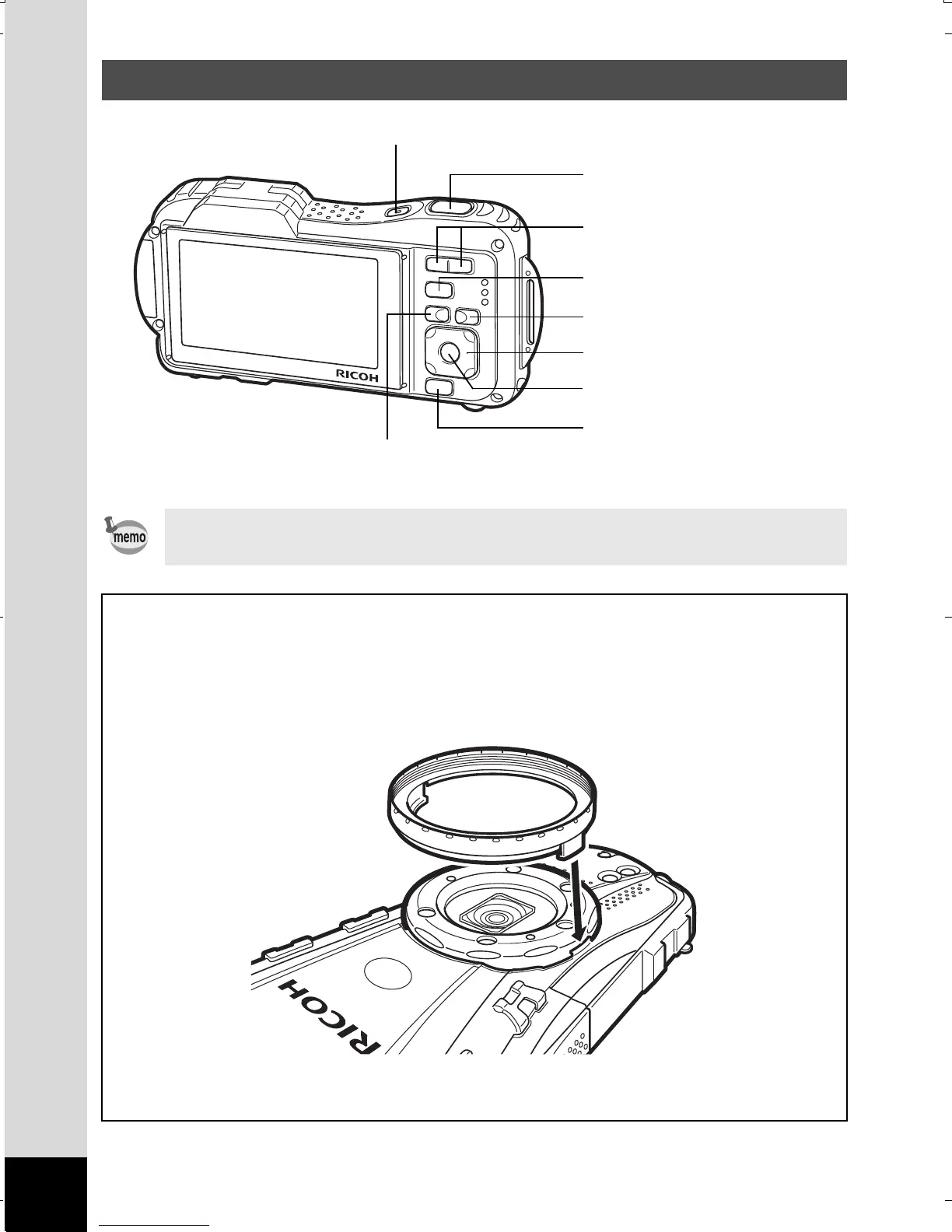 RICOH

memo

RICOH