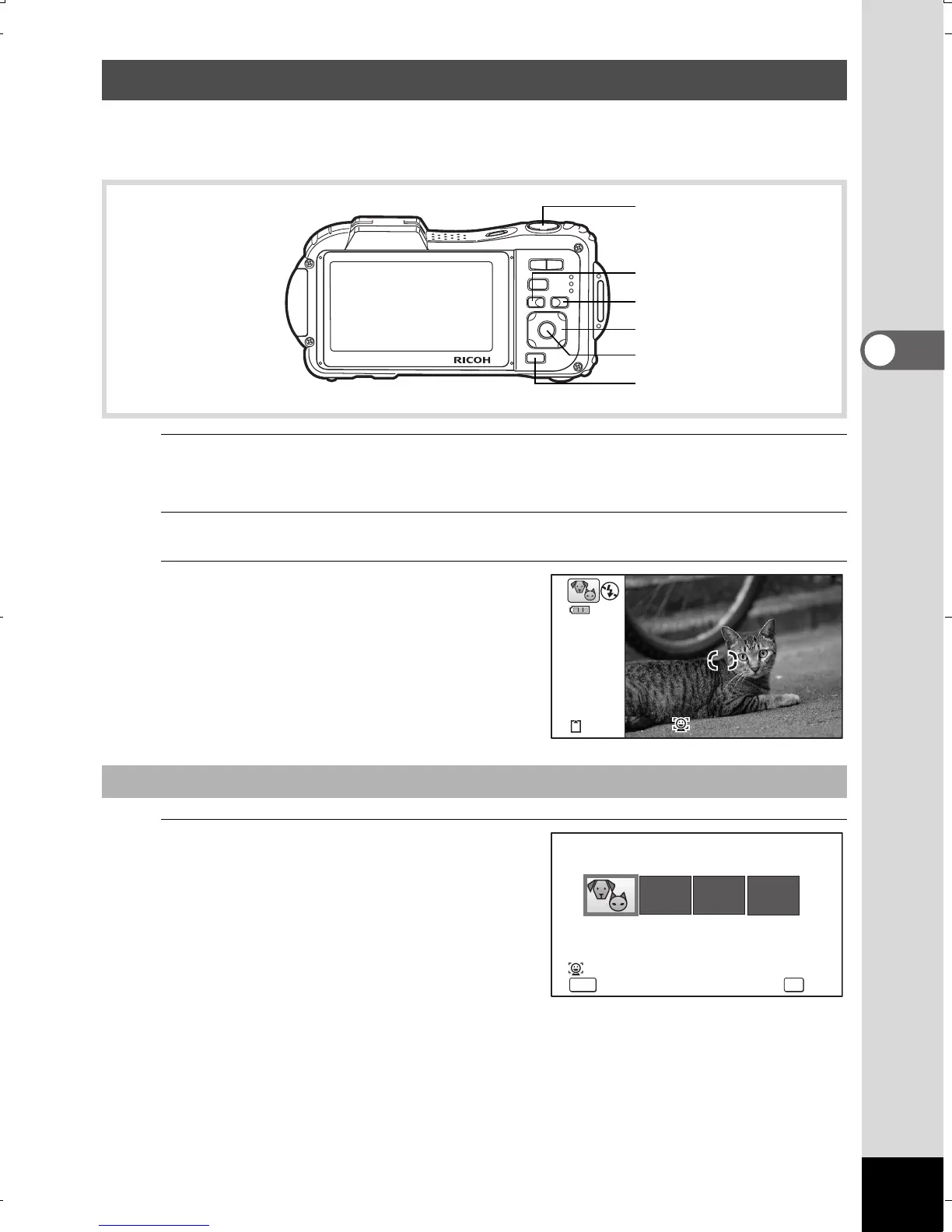 RICOH