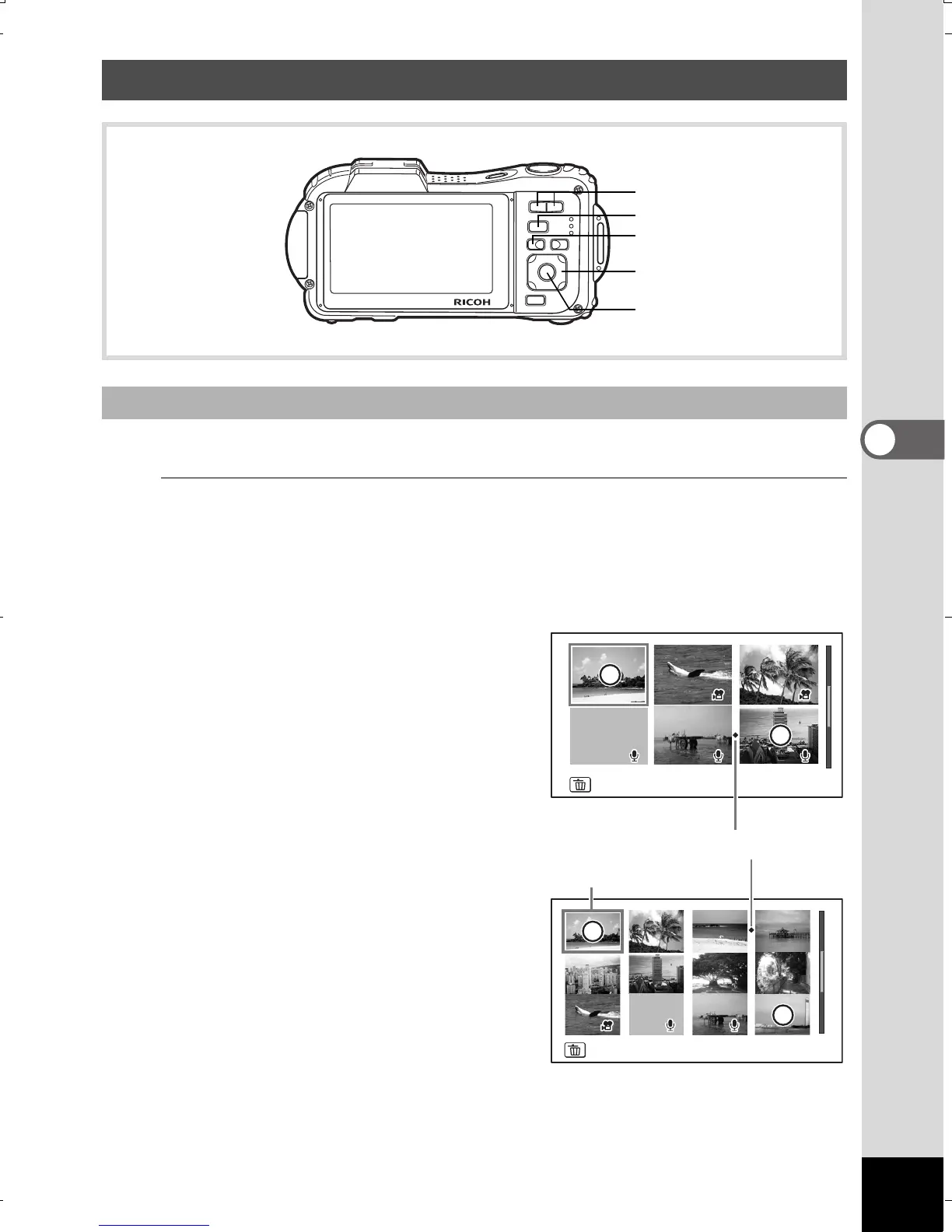 RICOH