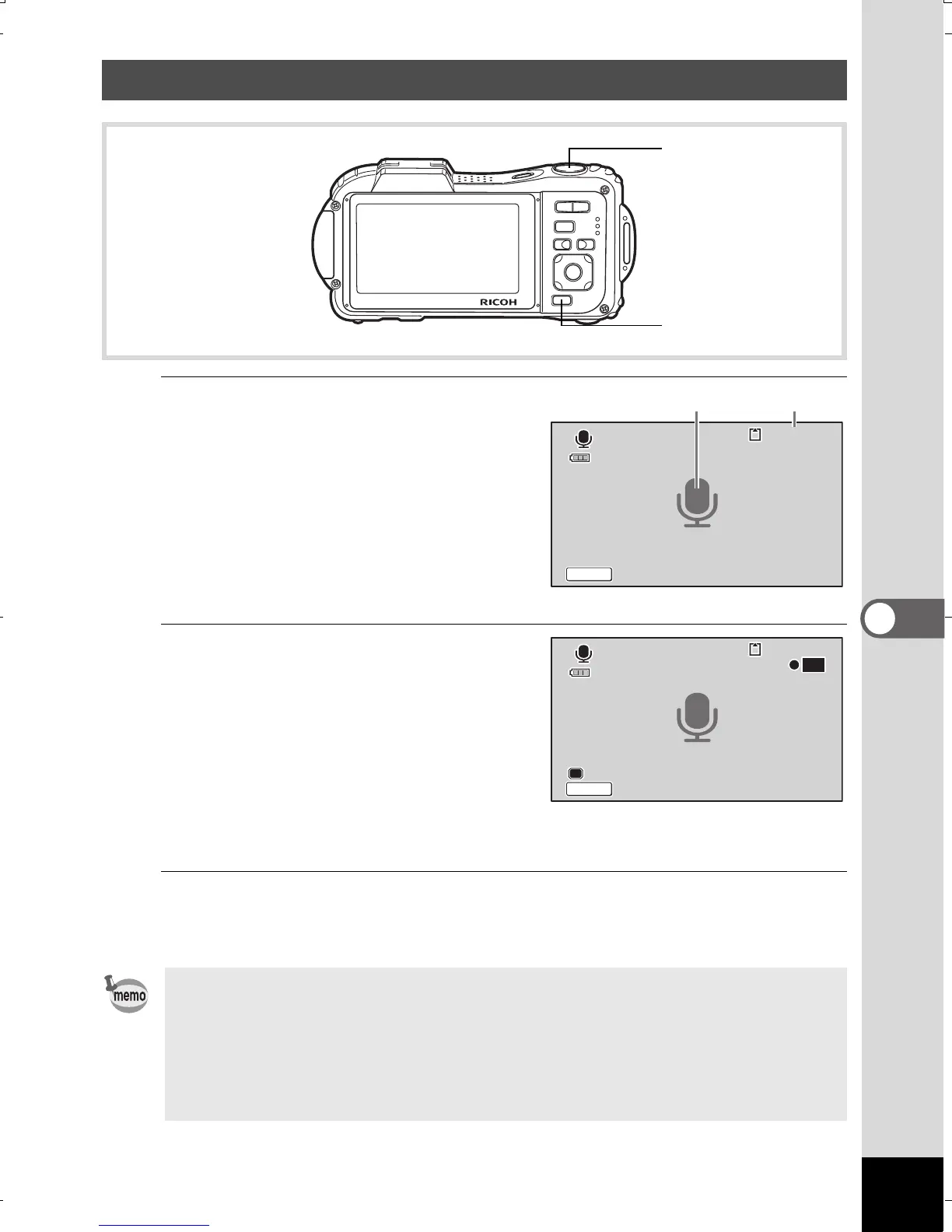 RICOH

memo