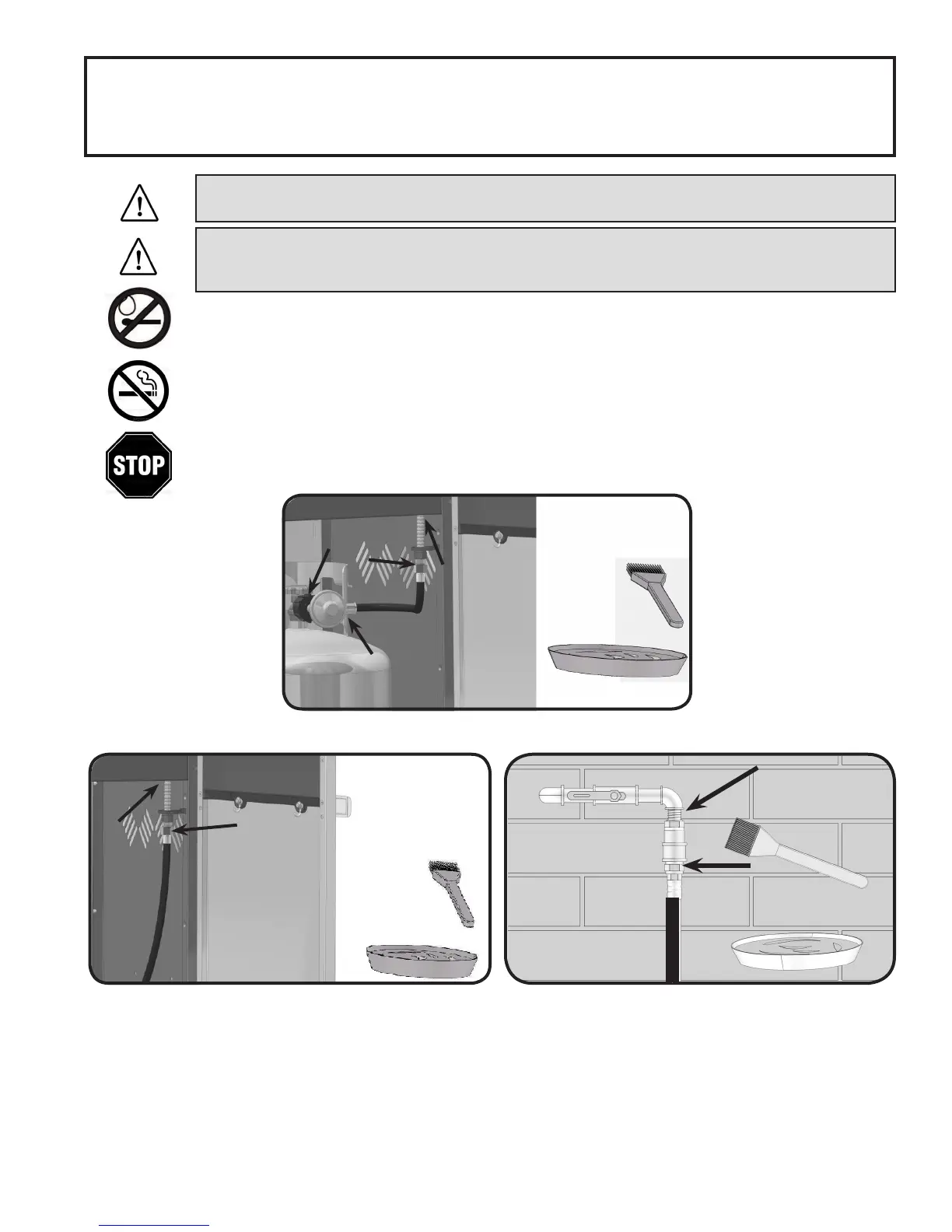 STOP