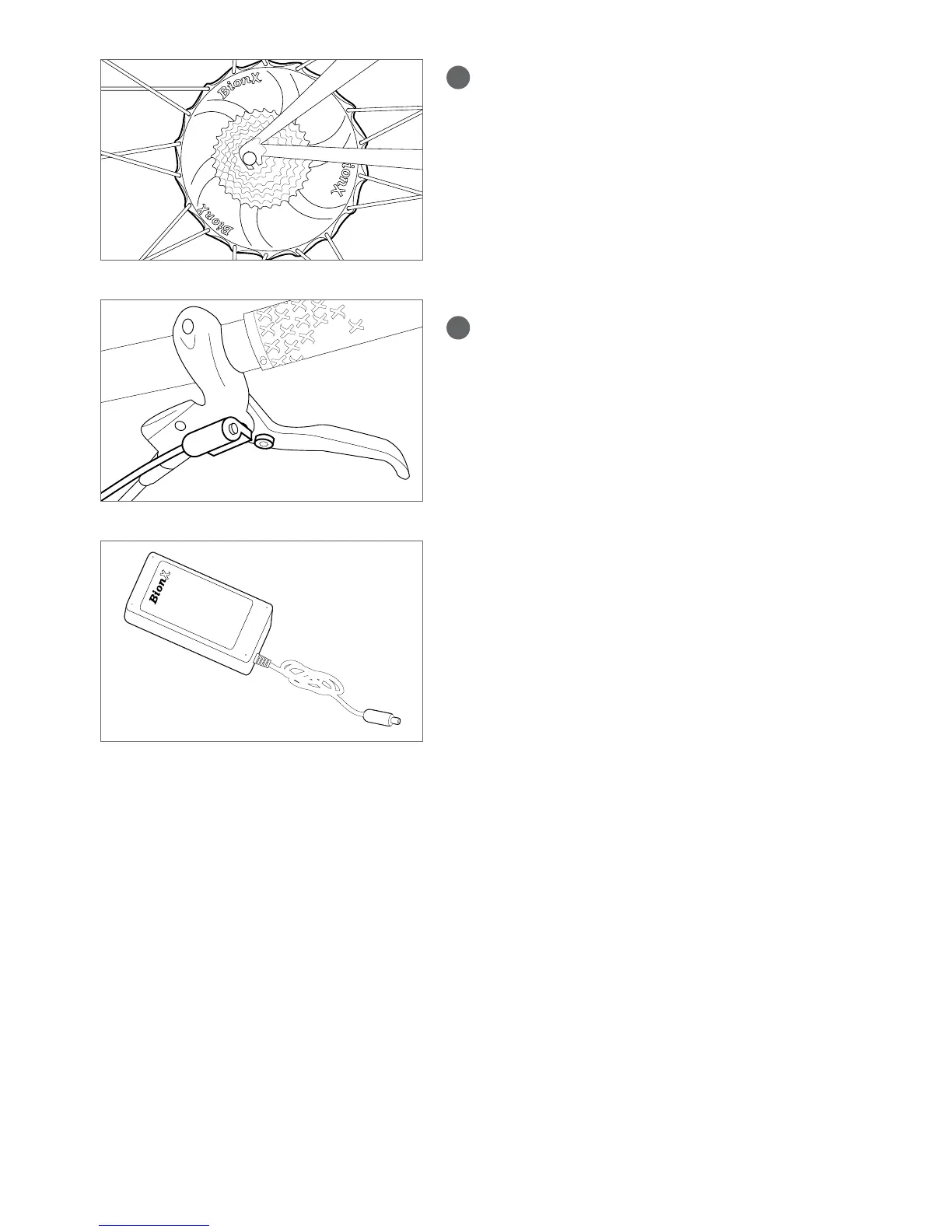 BionX

BionX

BionX

BionX