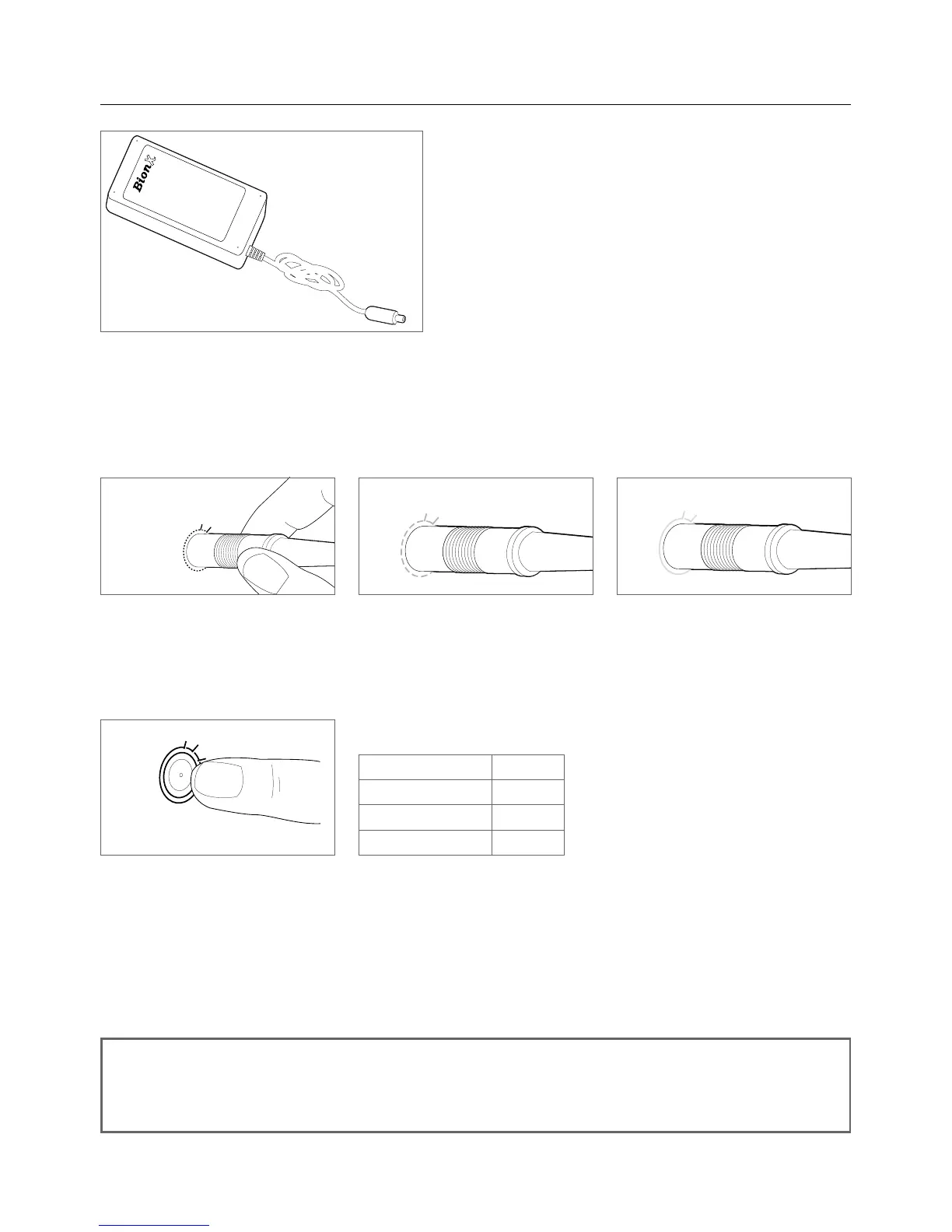 BionX