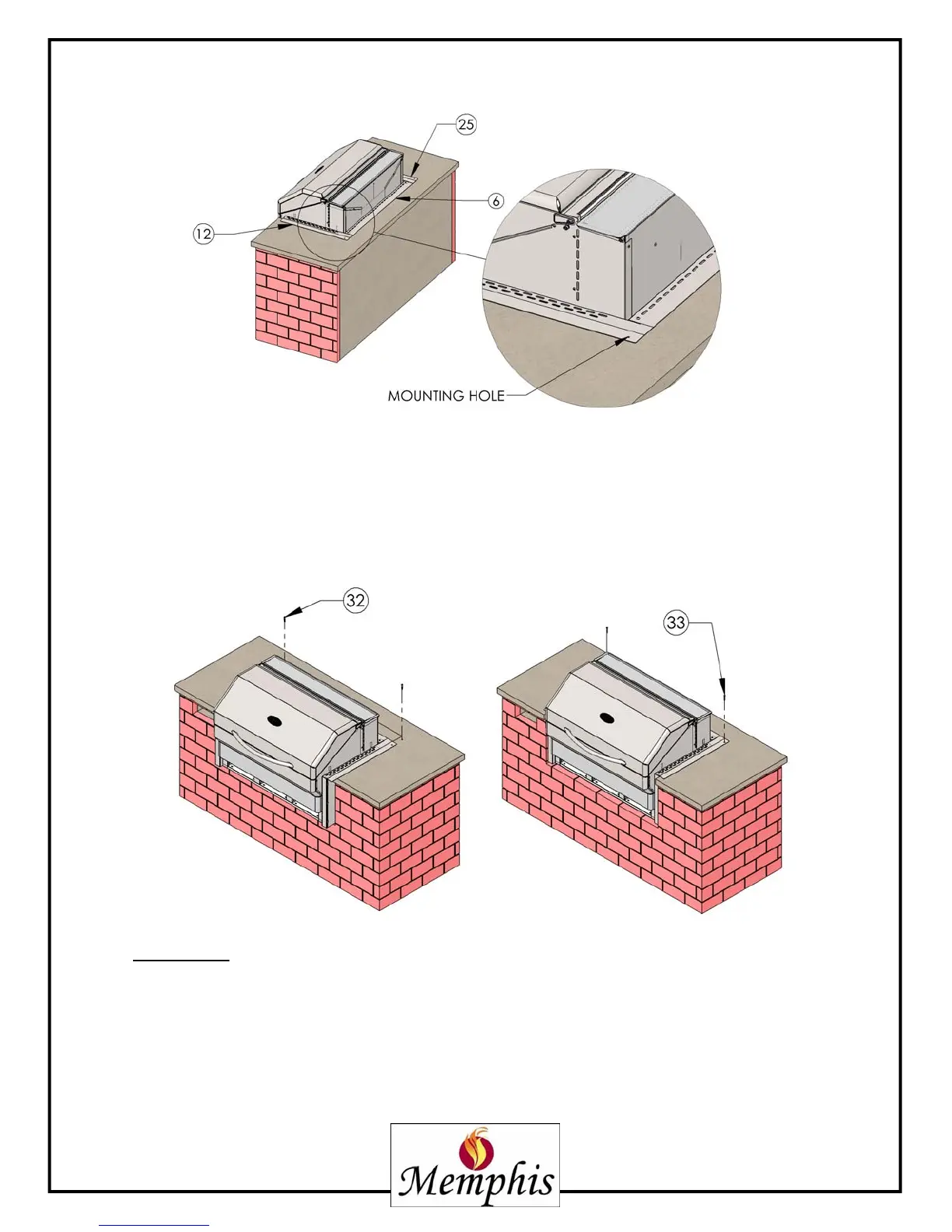 25

6

12

MOUNTING HOLE

32

33

Memphis