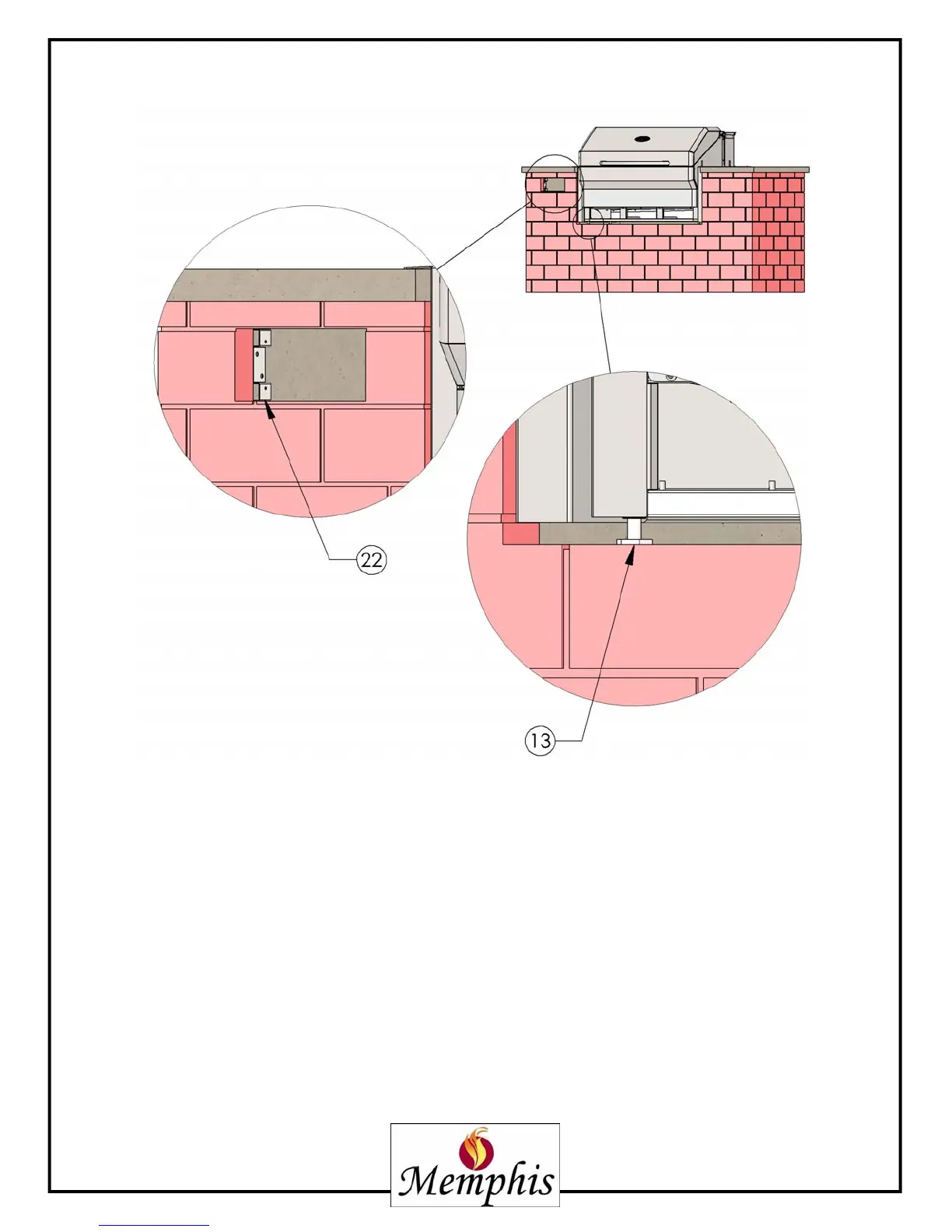 22

13

Memphis