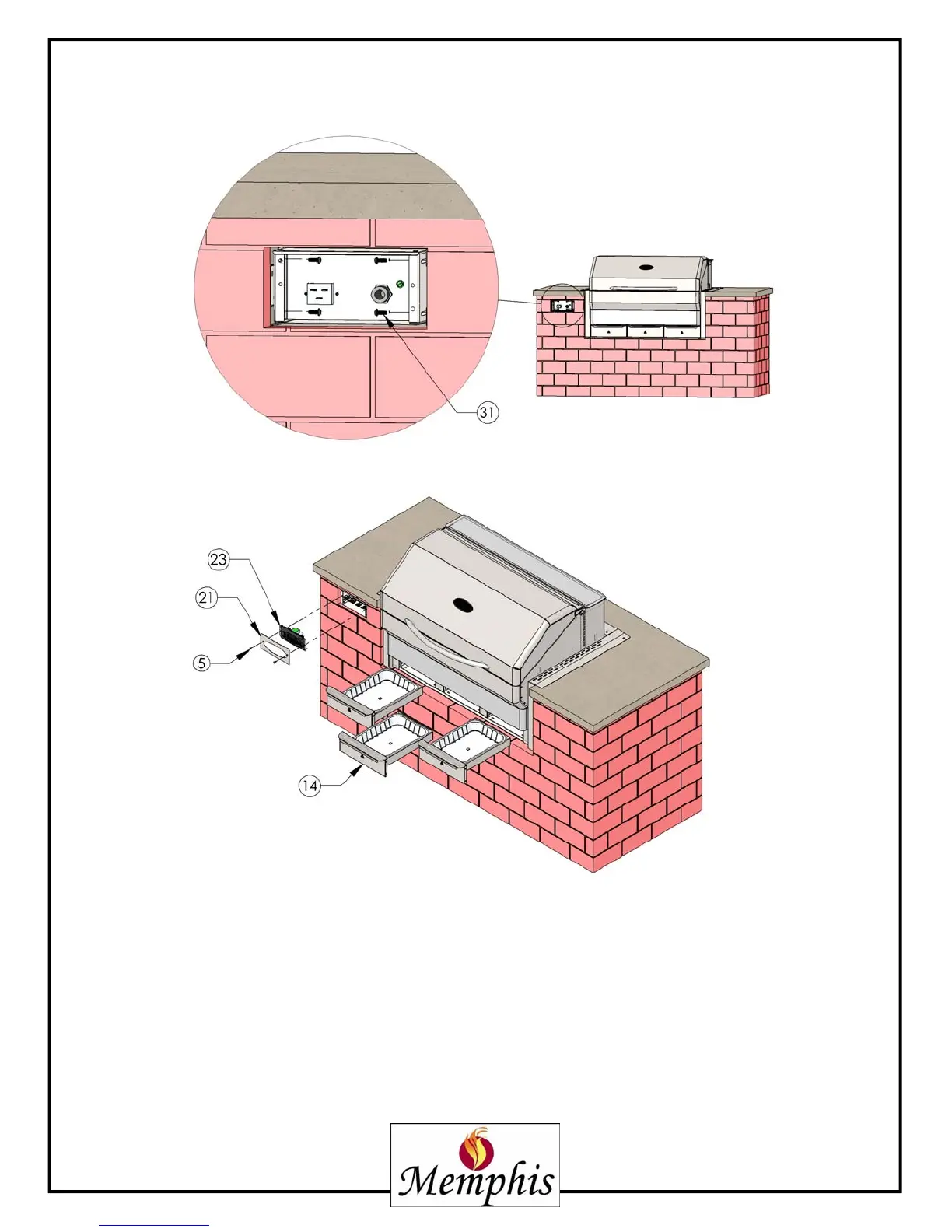 31

23

21

5

14

Memphis