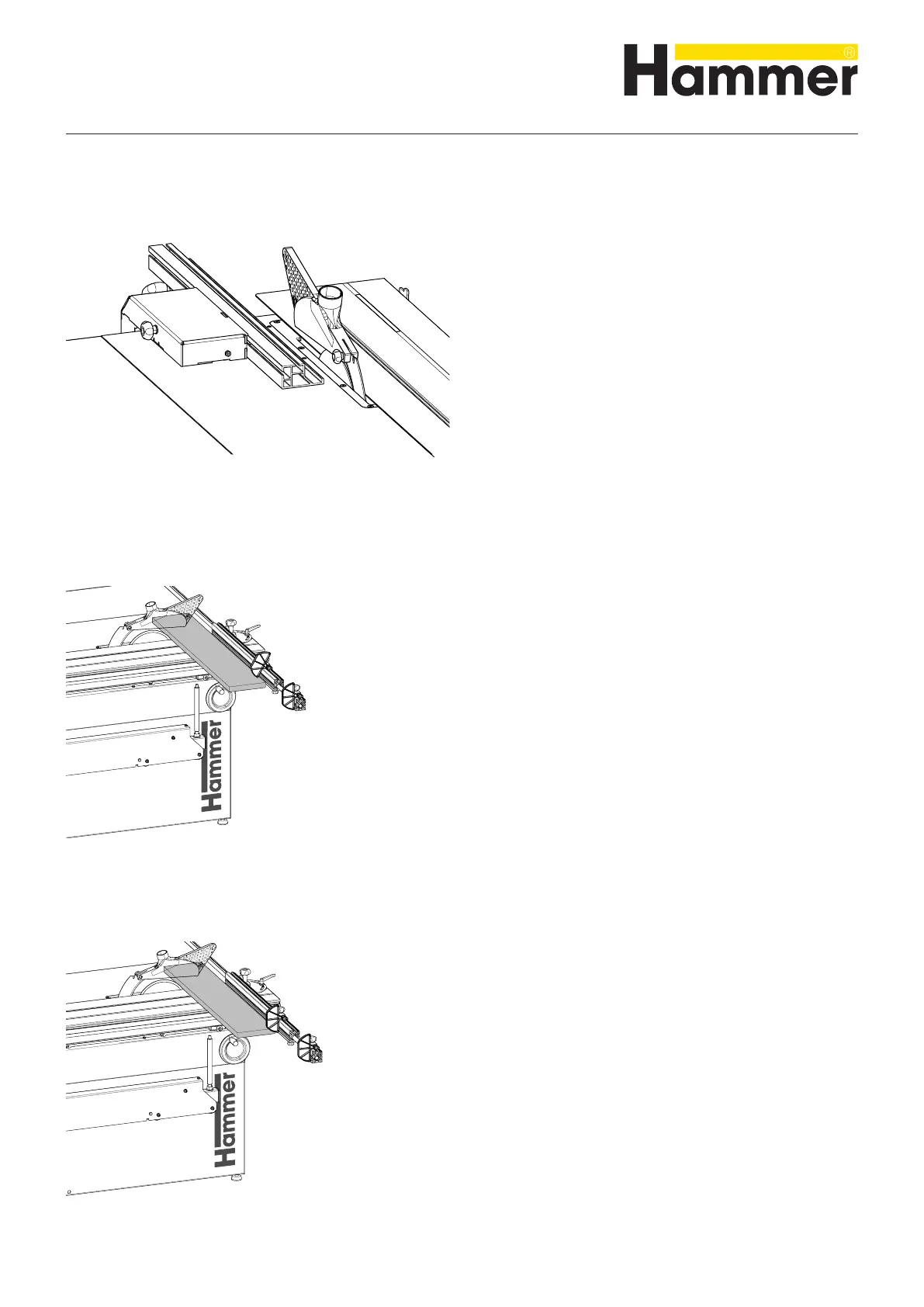 Hammer®

Hammer

Hammer