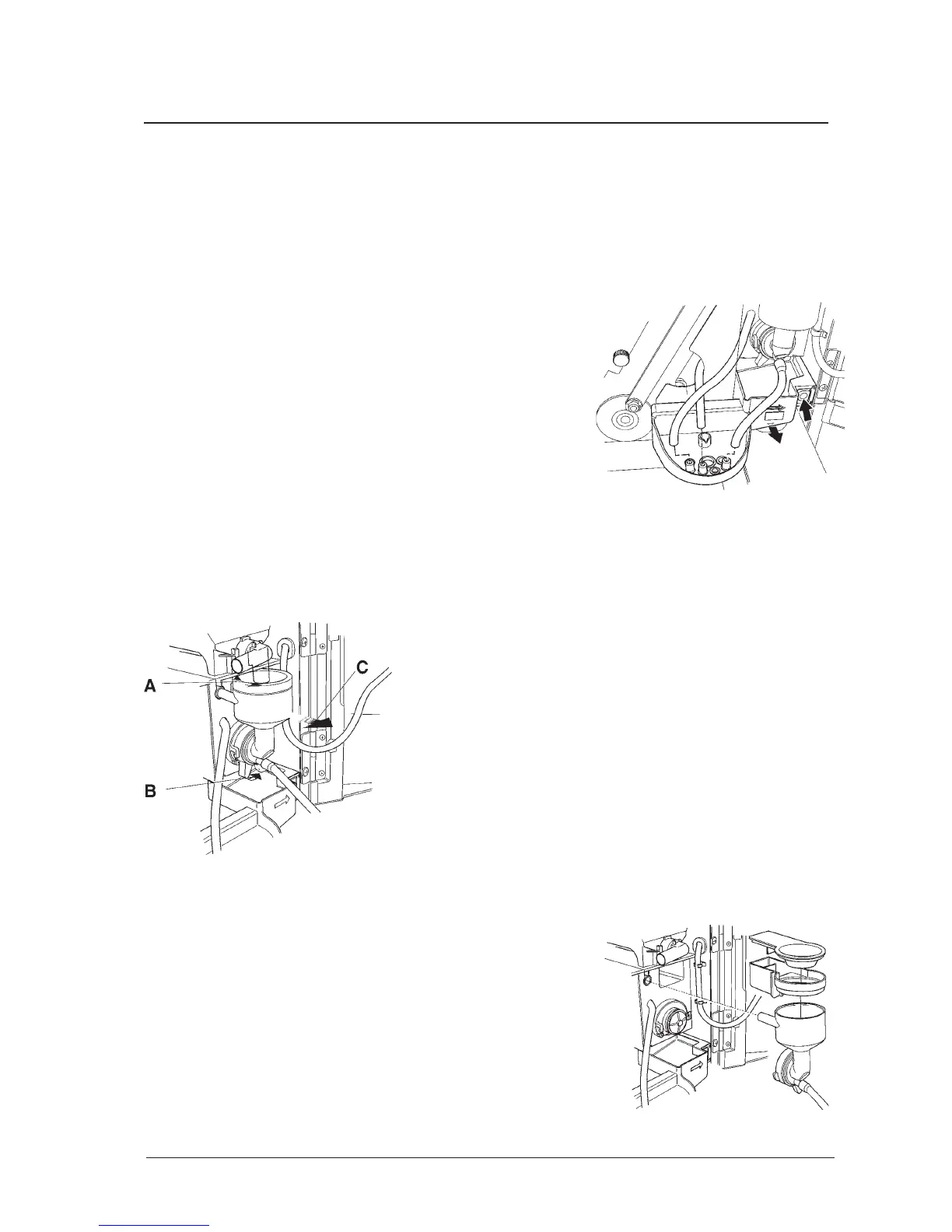 A

C

B