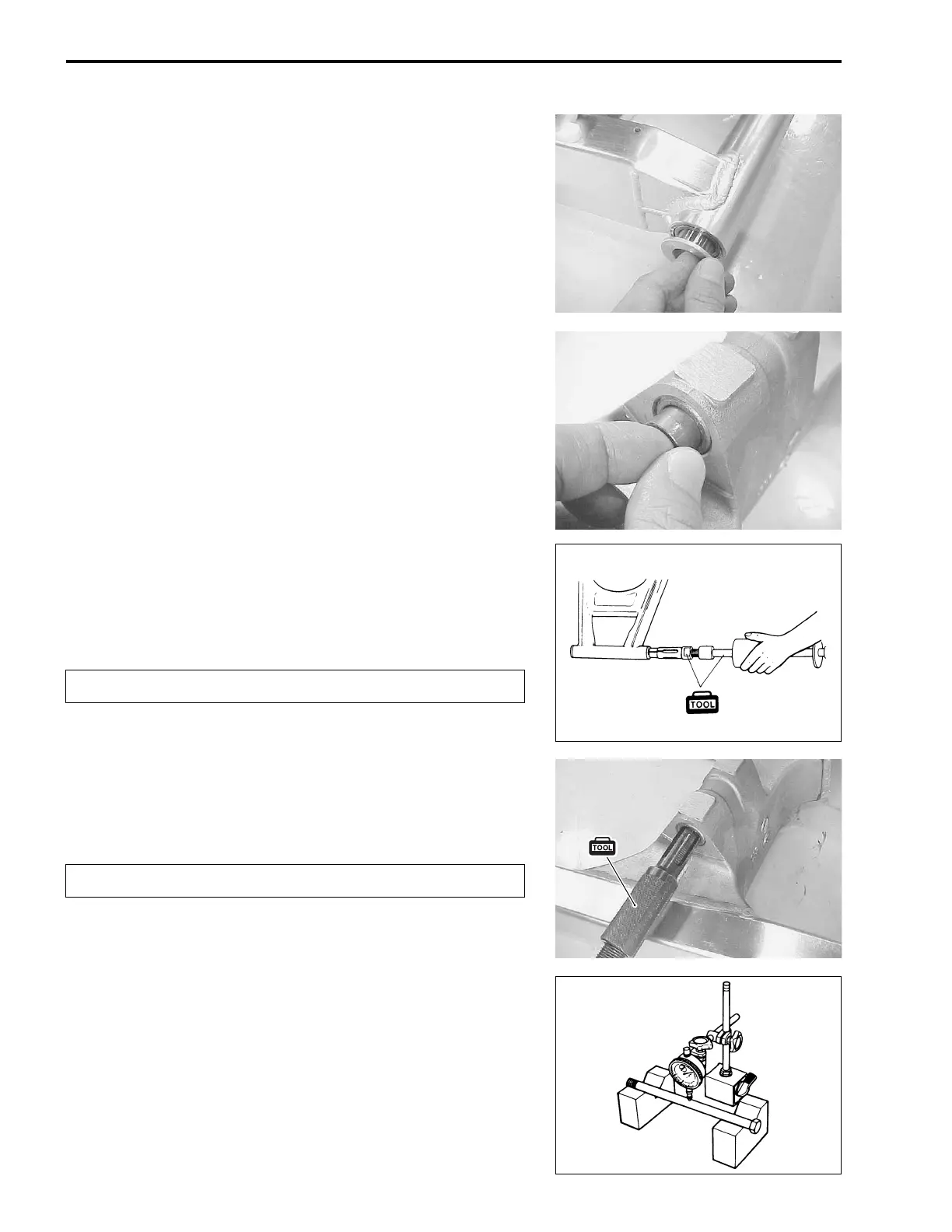 TOOL

TOOL