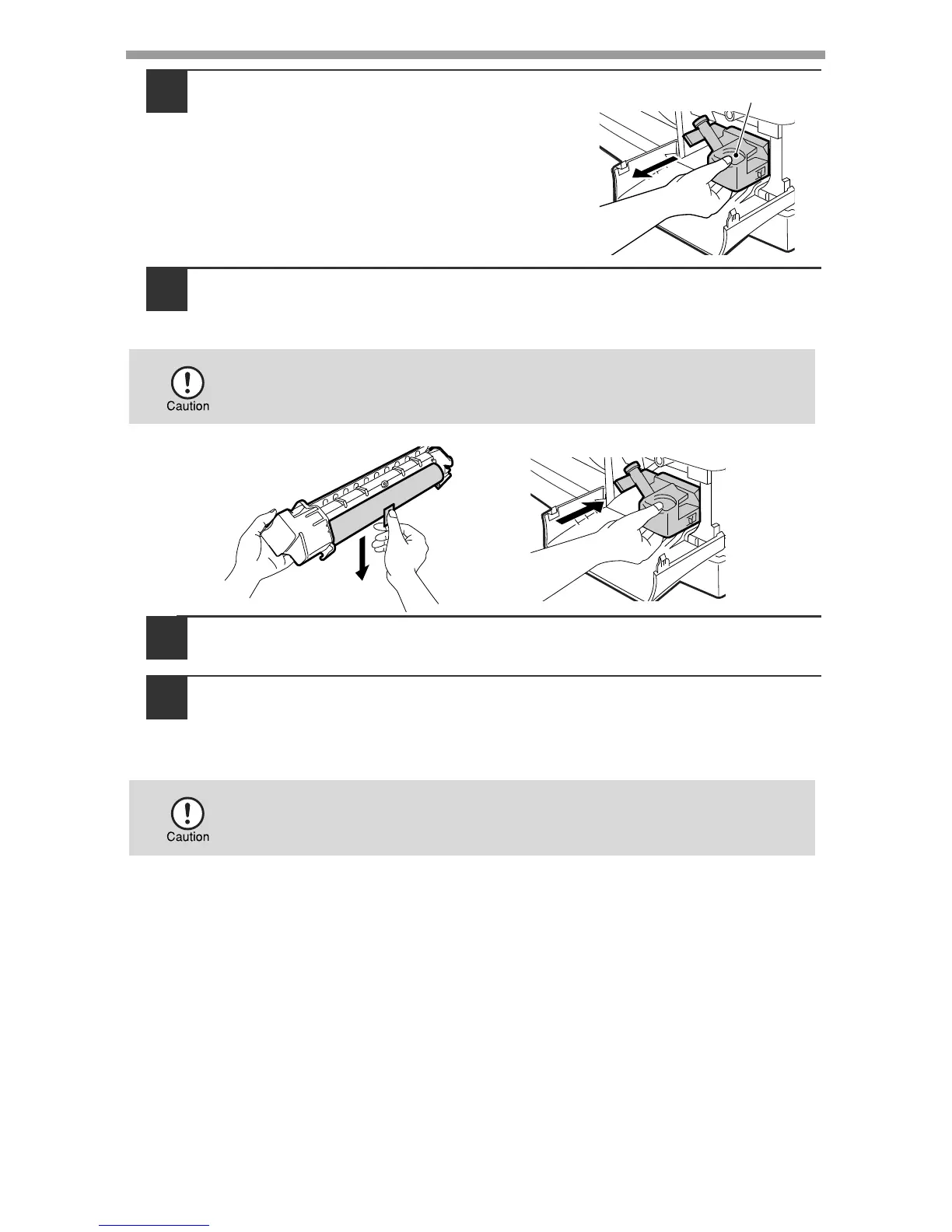 Caution

Caution