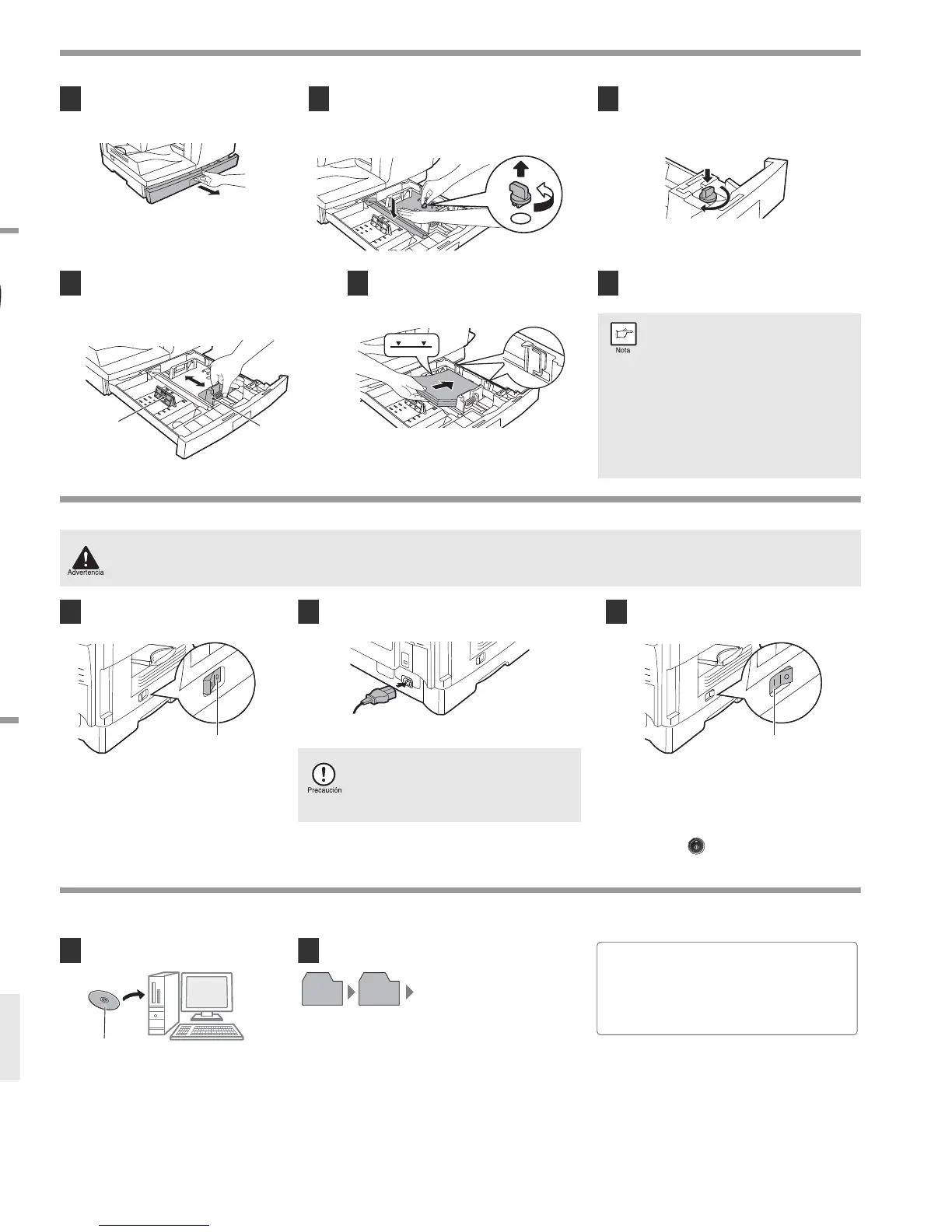 Nota

Advertencia

Precaución