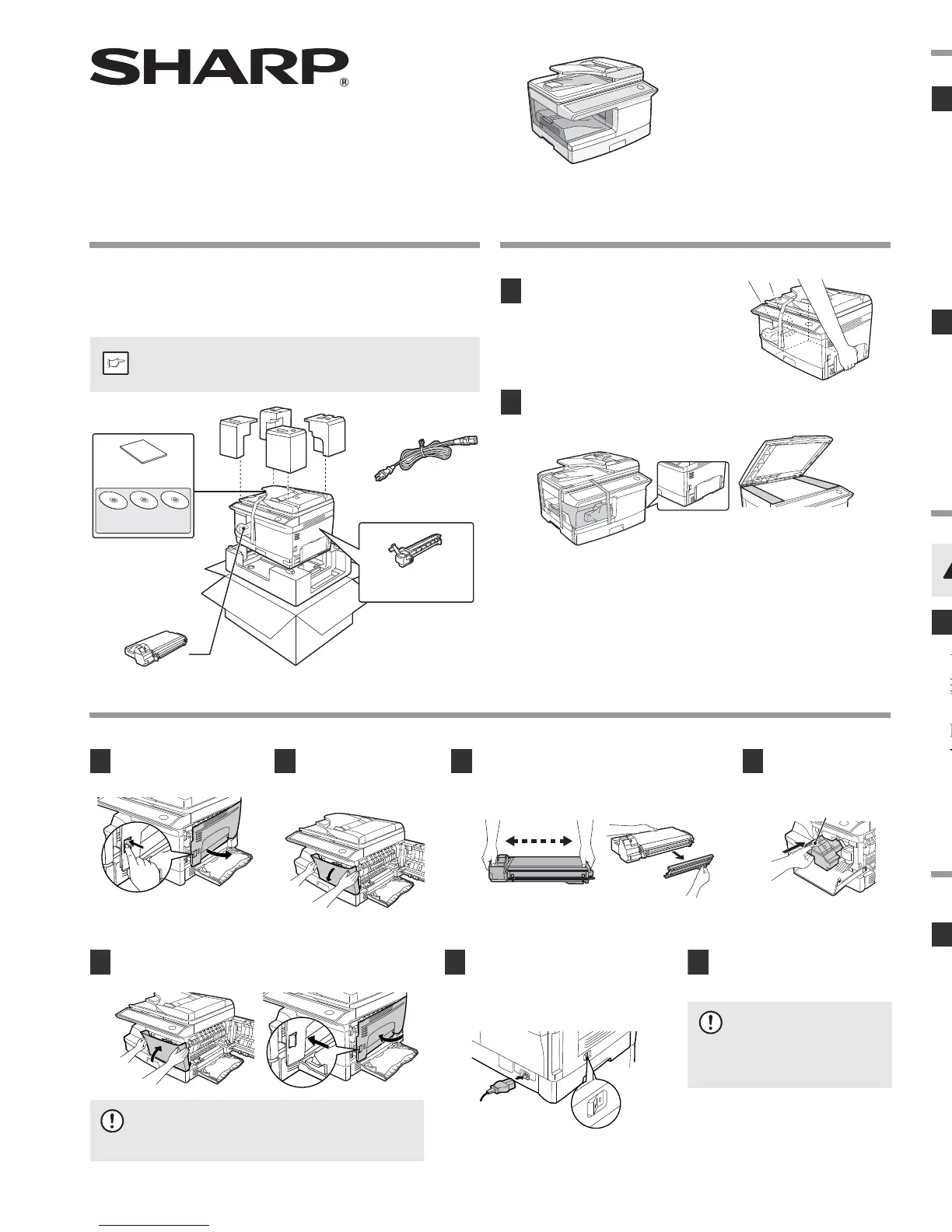 SHARP®