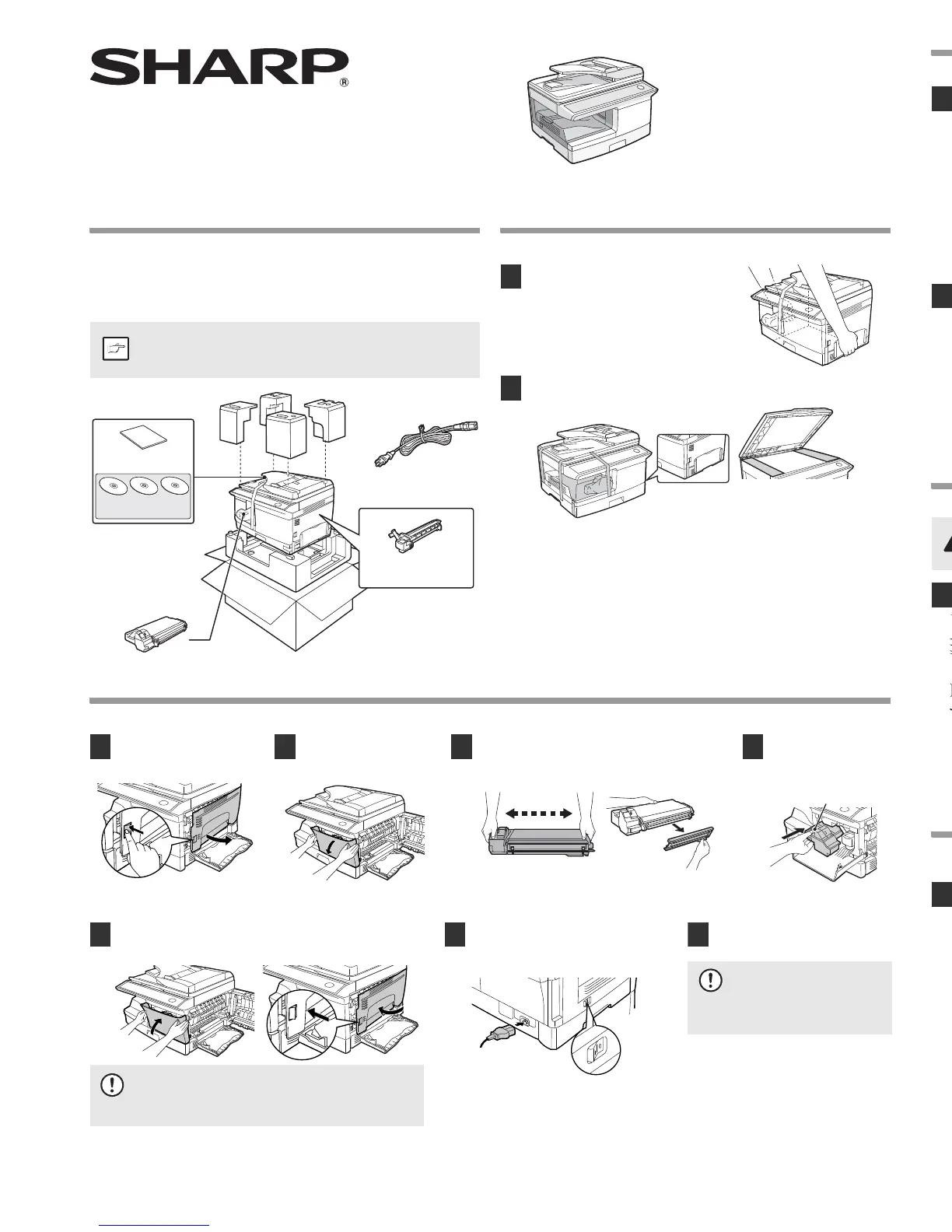 SHARP®