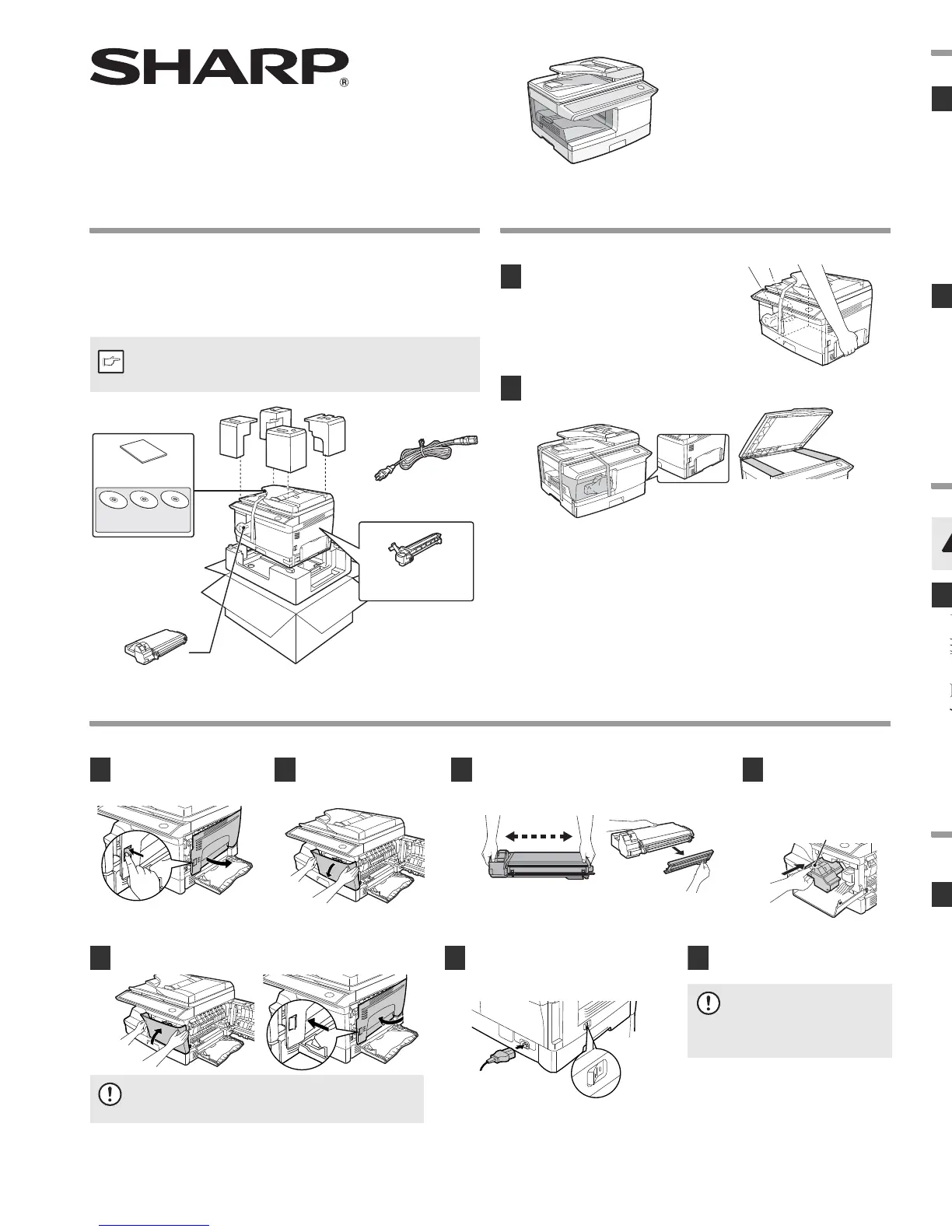 SHARP®