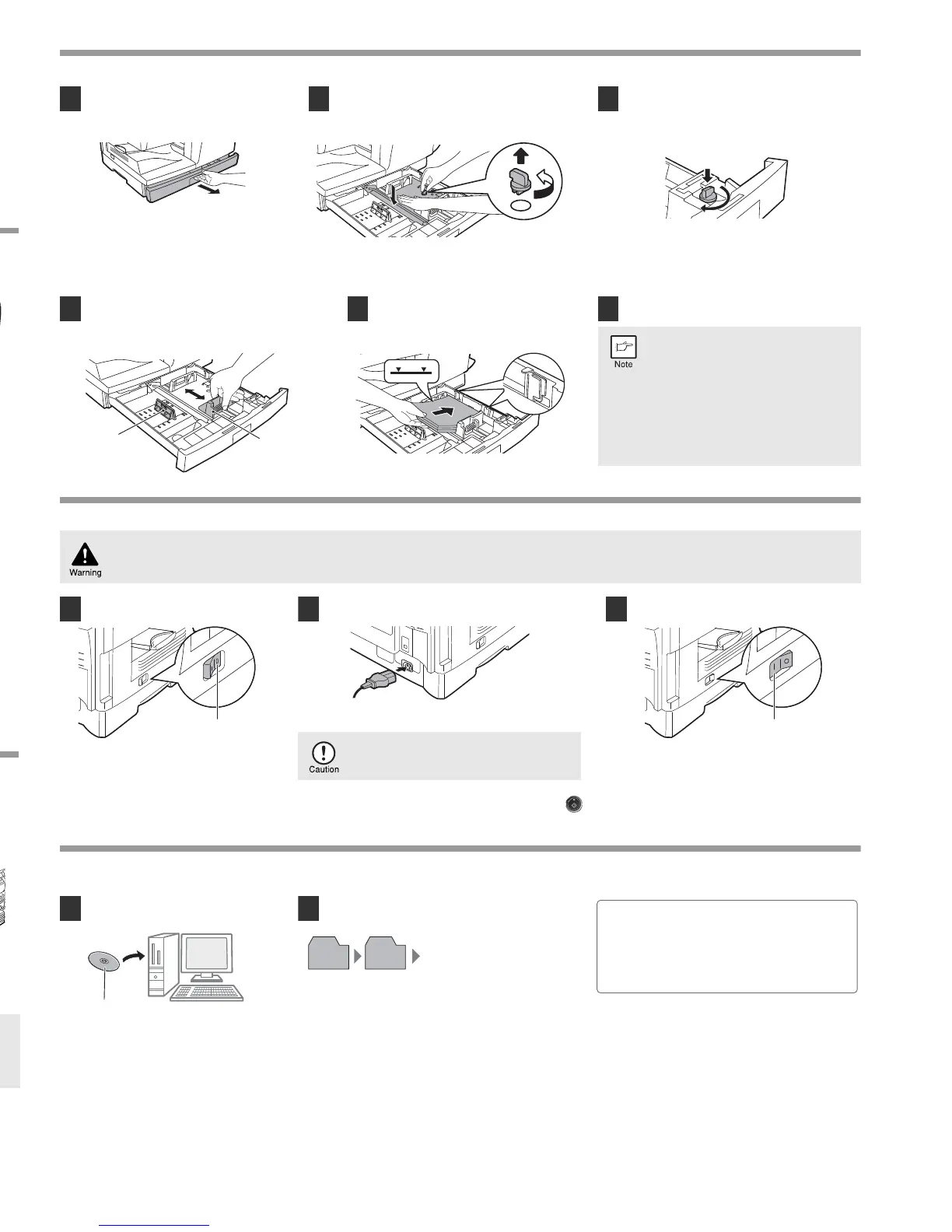 Note

Warning

Caution