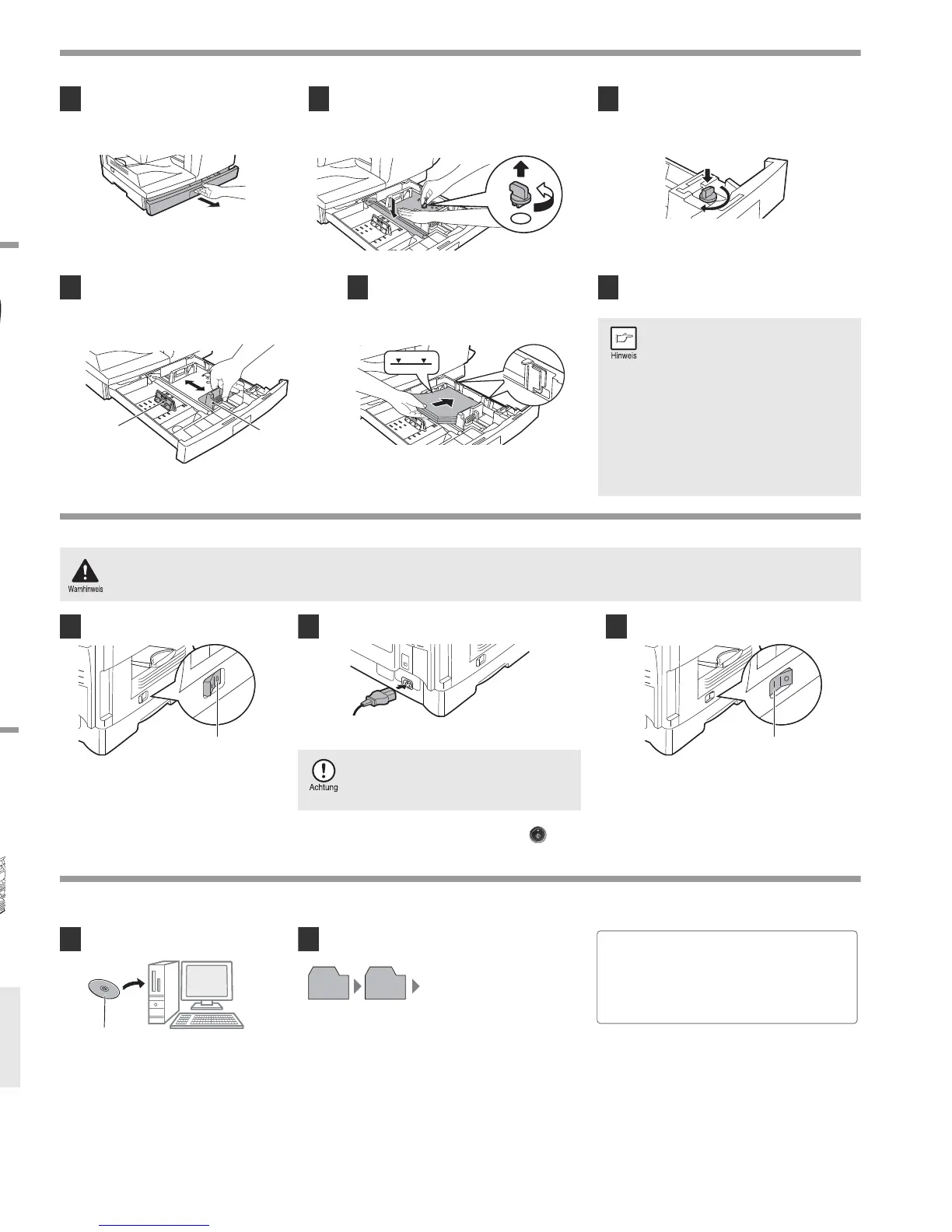 Hinweis

Warnhinweis

Achtung