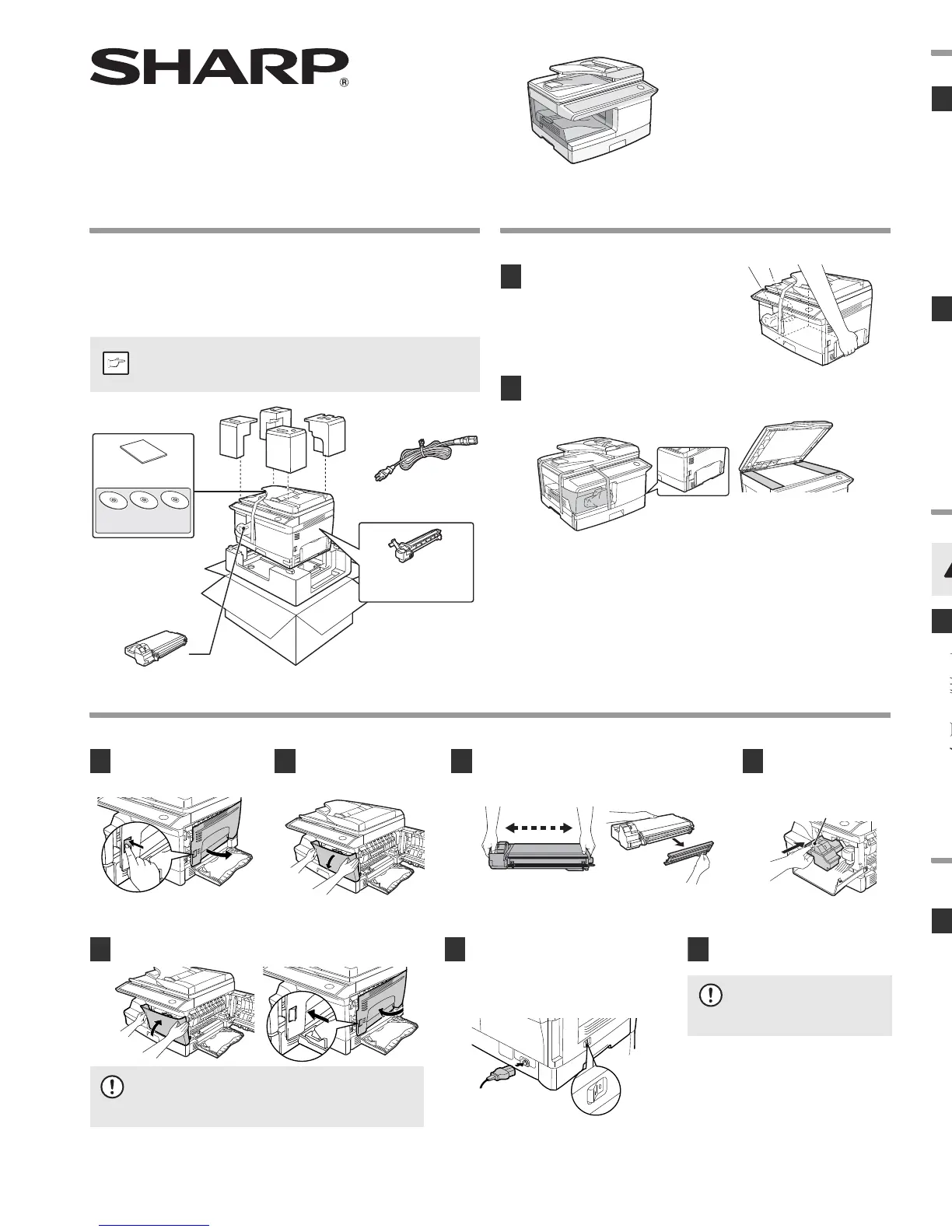 SHARP®