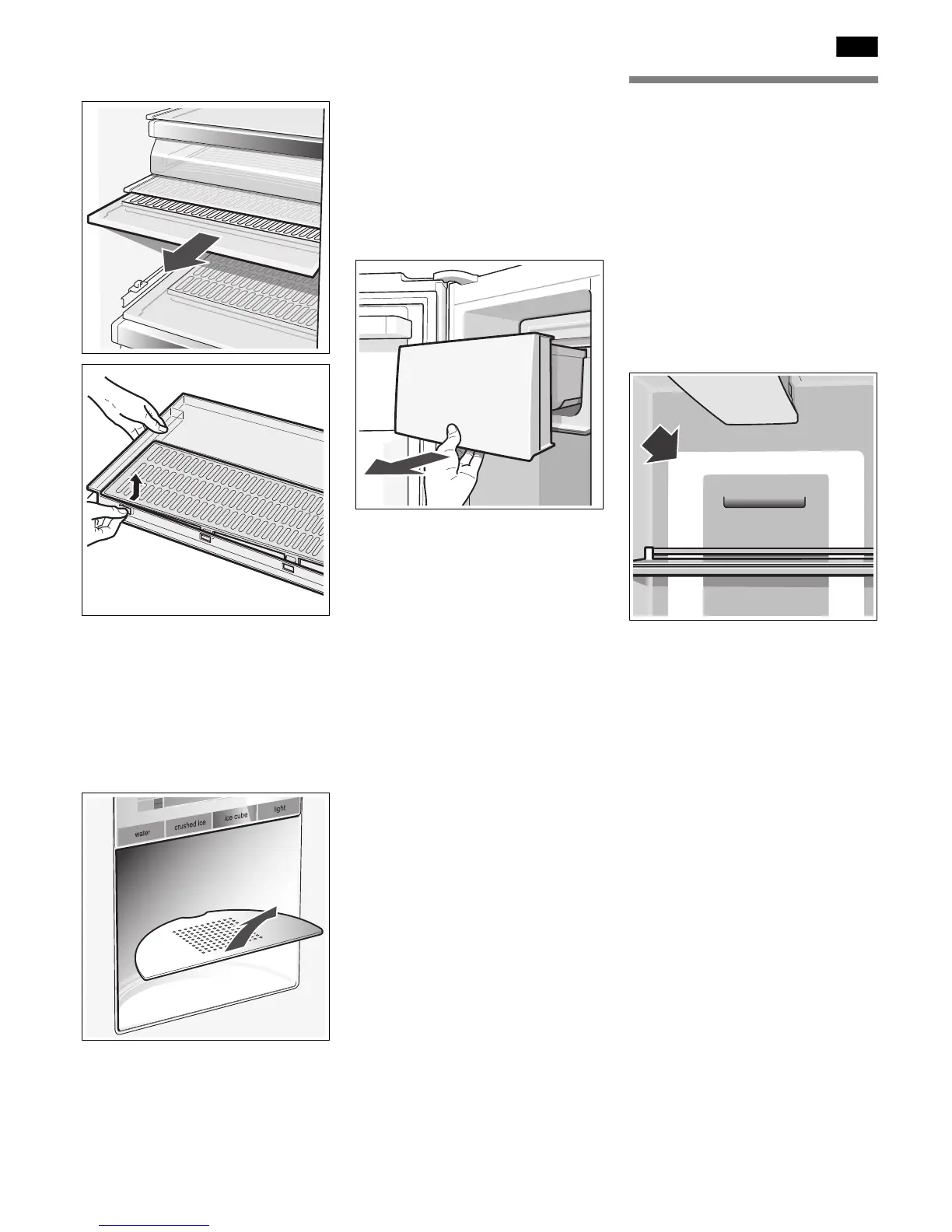 water

crushed ice

ice cube

light